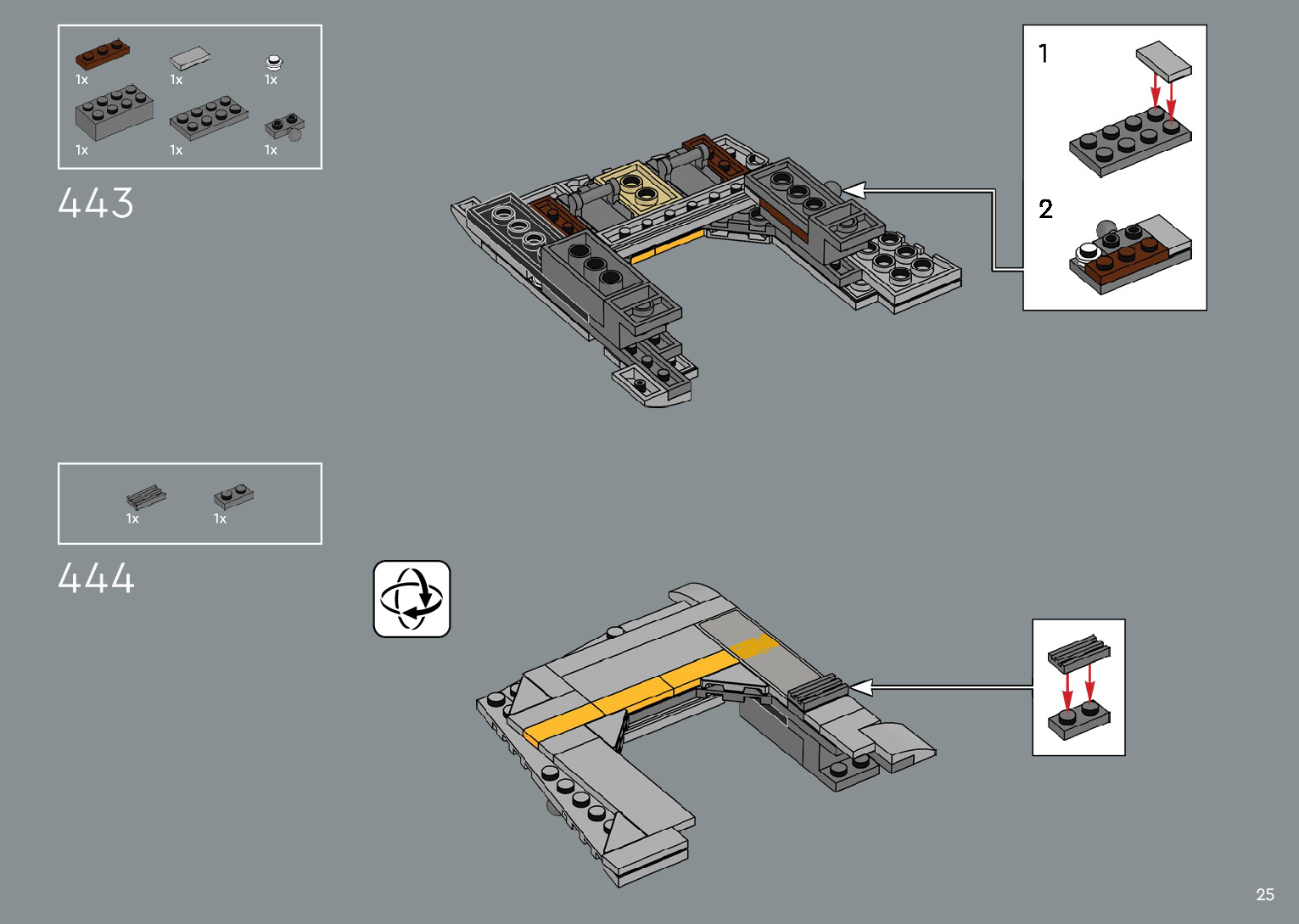 1x 1x 1x
1x 1x 1x

443

1

2

1x 1x

444

25