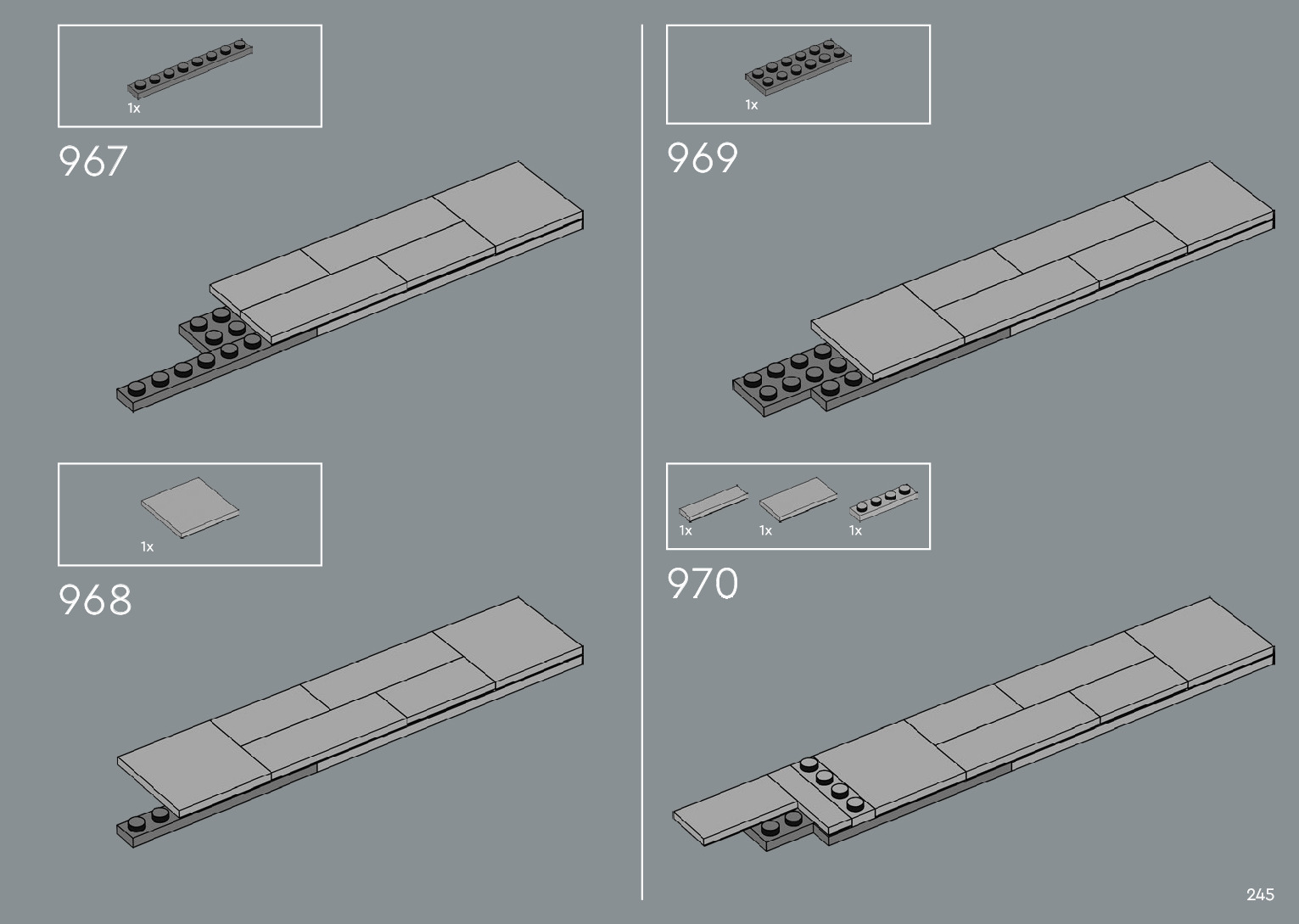 1x

967

1x

968

1x

969

1x 1x 1x

970

245