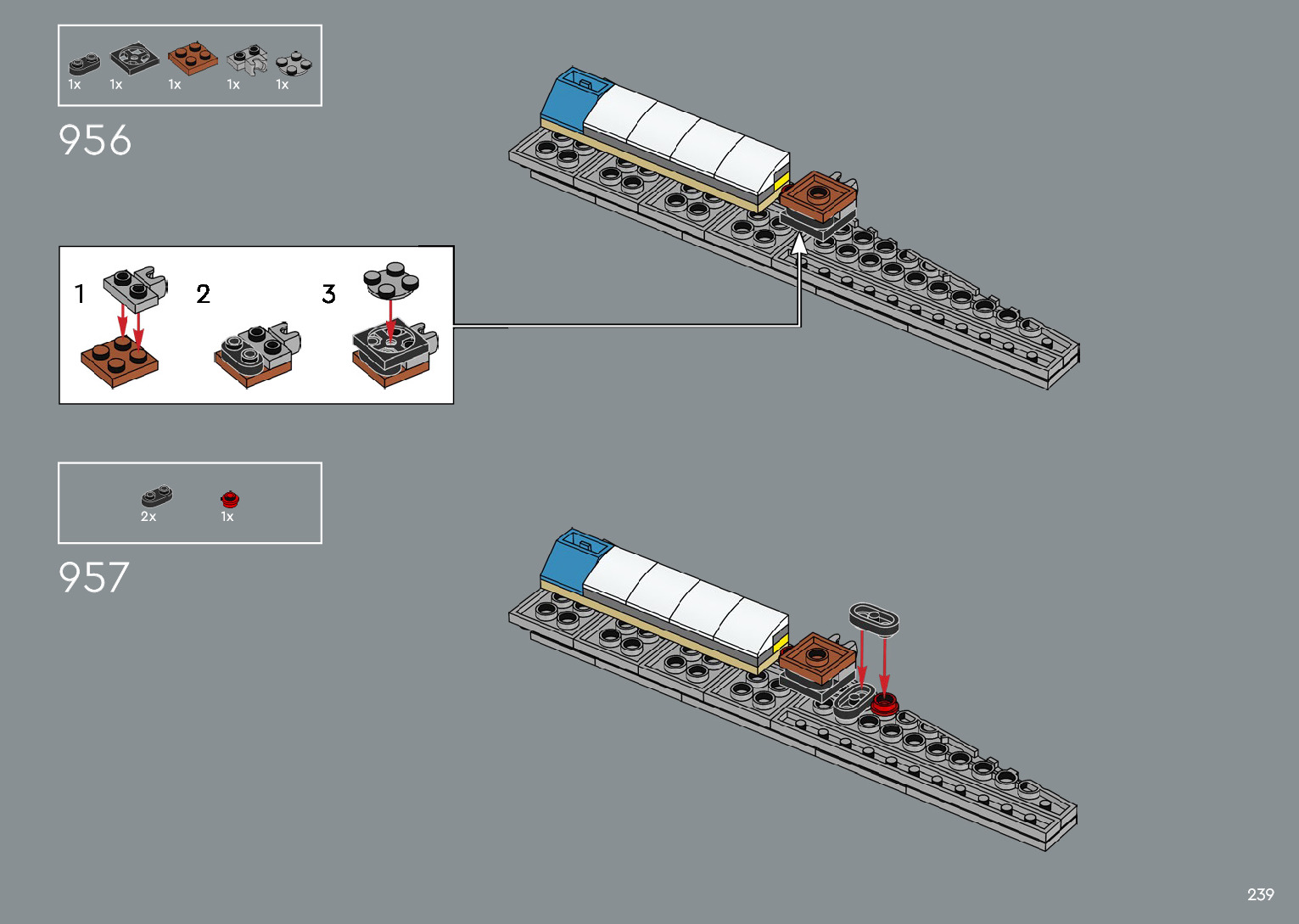 1x 1x 1x 1x 1x

956

1

2

3

2x 1x

957

239