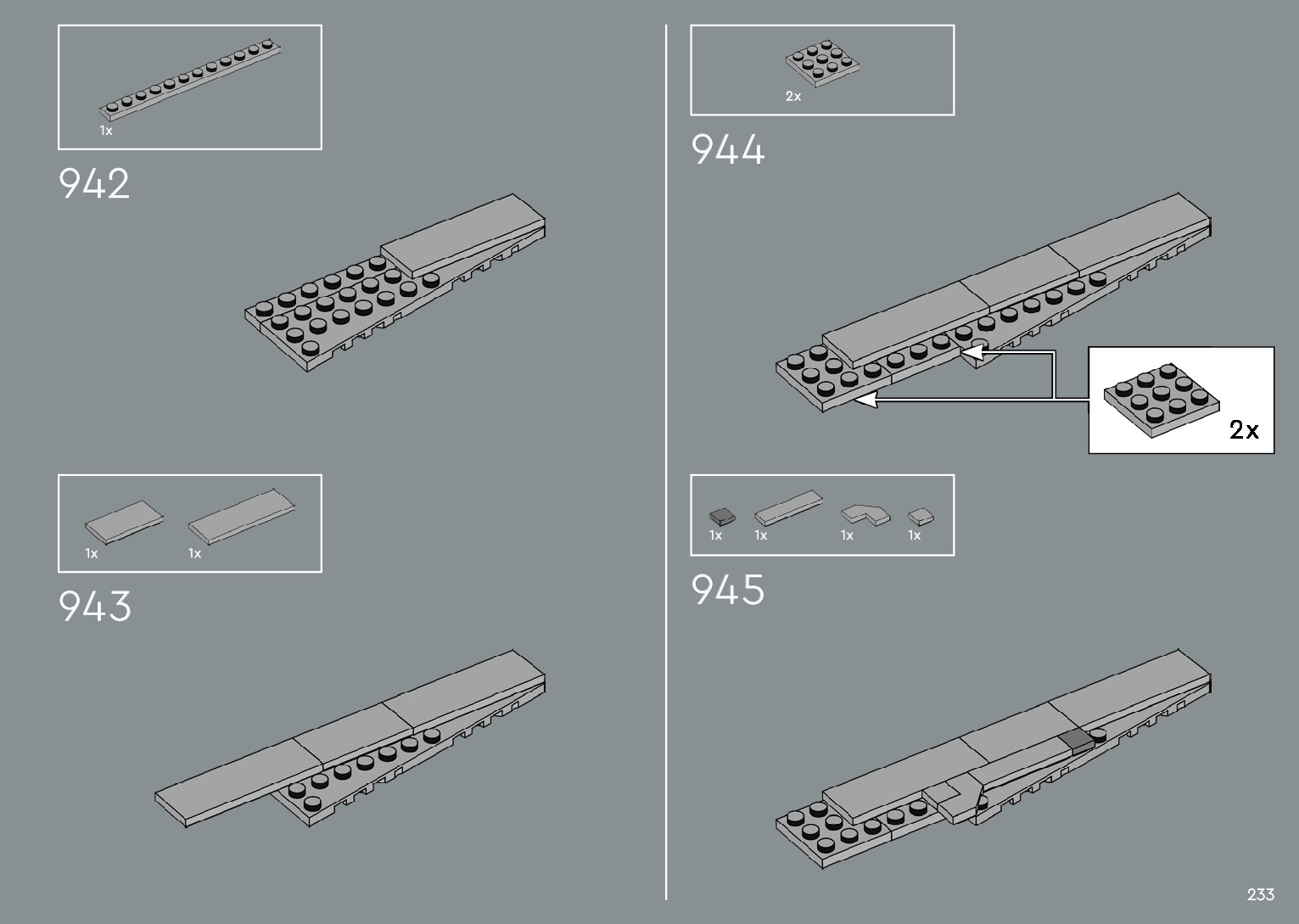 1x

942

1x 1x

943

2x

944

2x

1x 1x 1x 1x

945

233