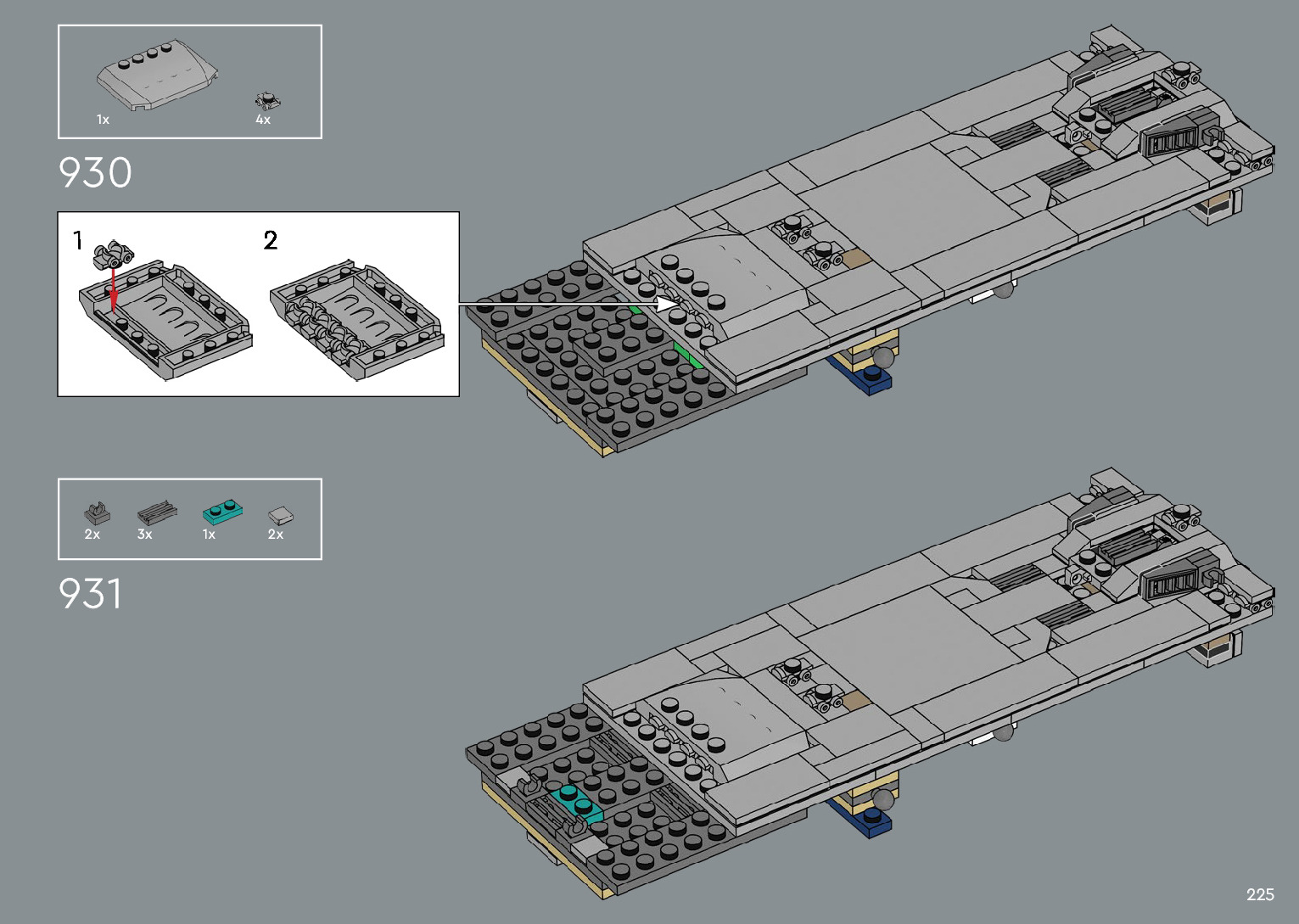 1x
4x

930

1
2

2x
3x
1x
2x

931

225