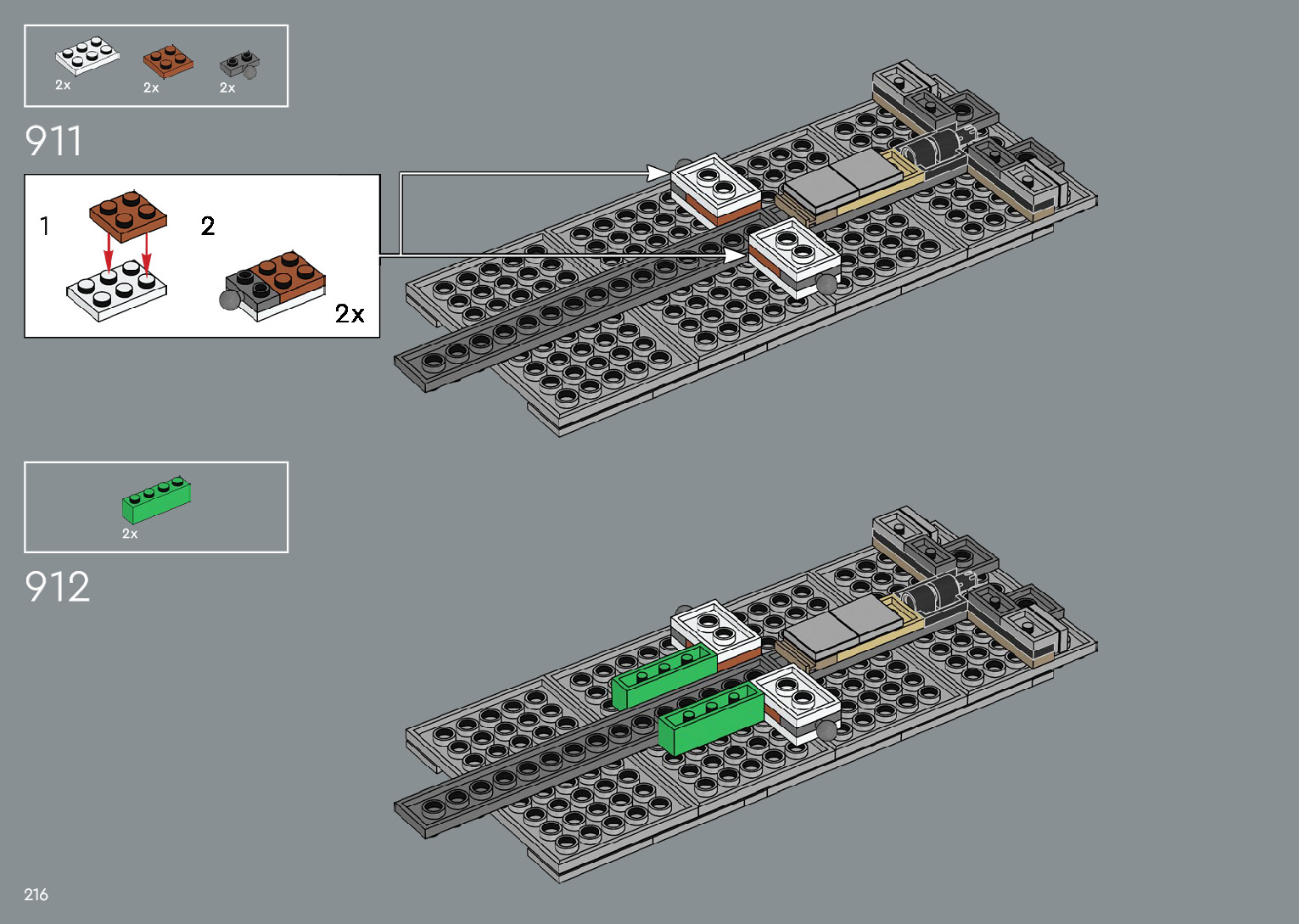 2x 2x 2x

911

1 2

2x

2x

912

216