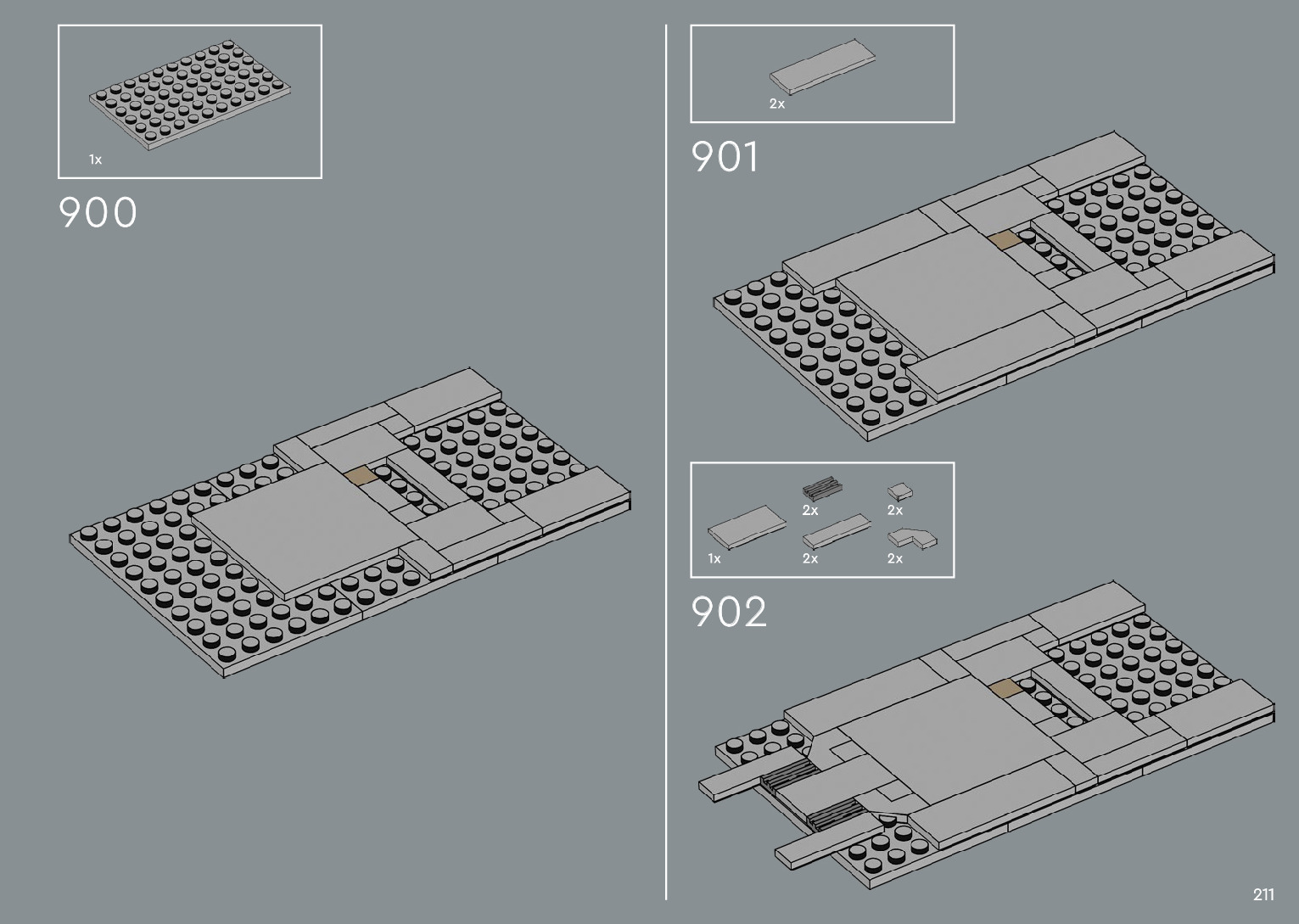 1x

900

2x

901

2x

2x

1x

2x

2x

902

211