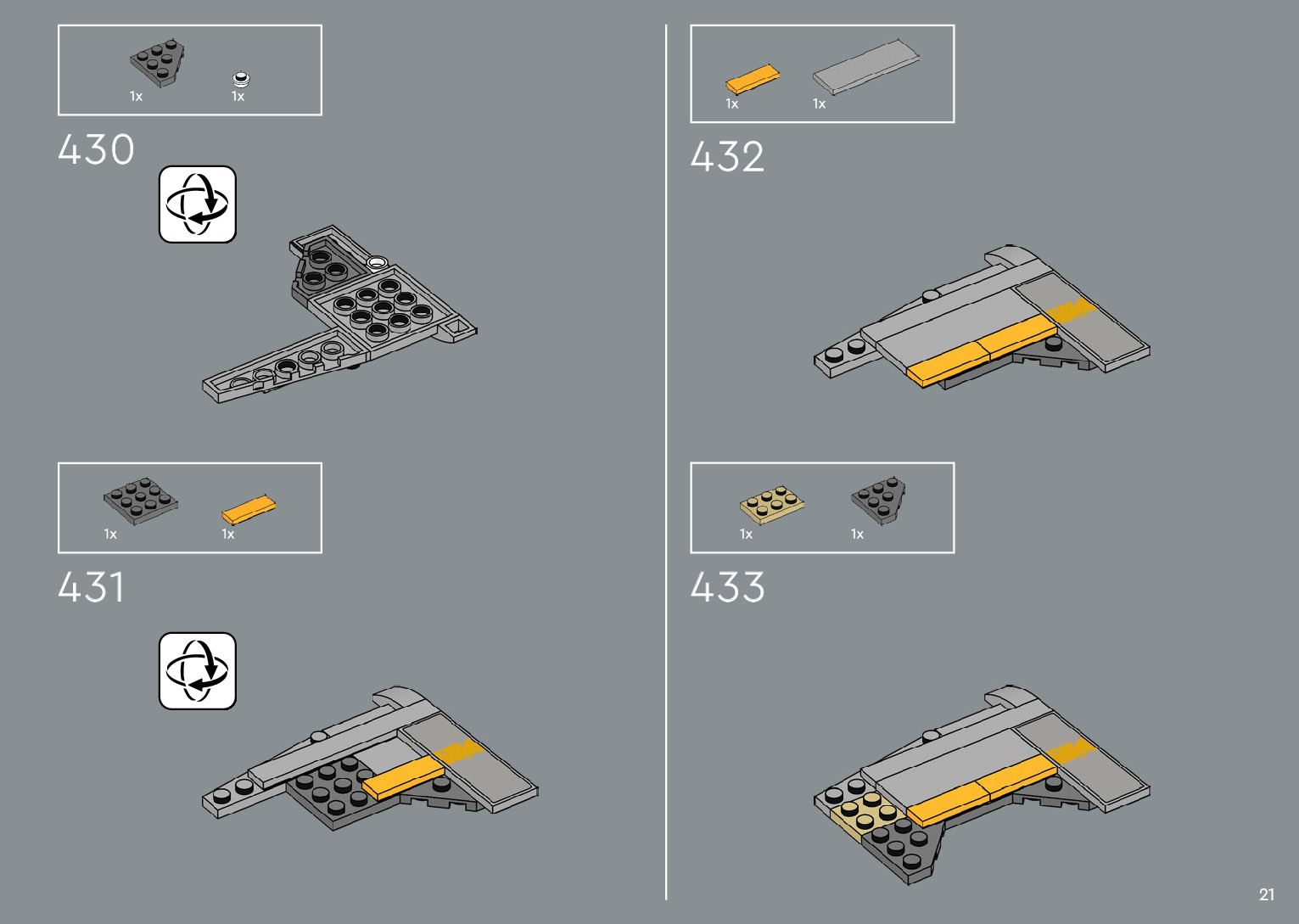 1x 1x

430

1x 1x

431

1x 1x

432

1x 1x

433

21