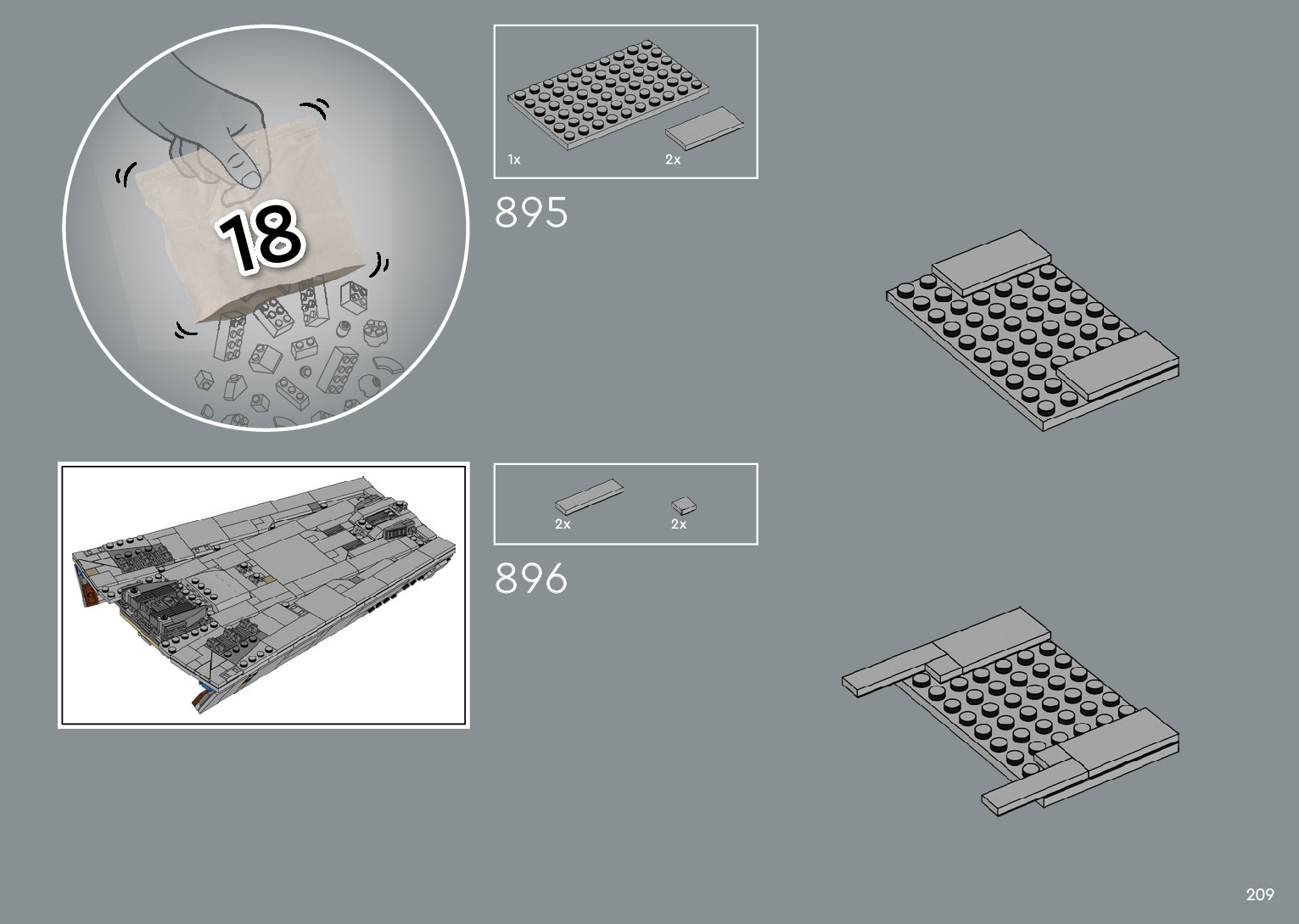 18

1x

2x

895

2x

2x

896

209