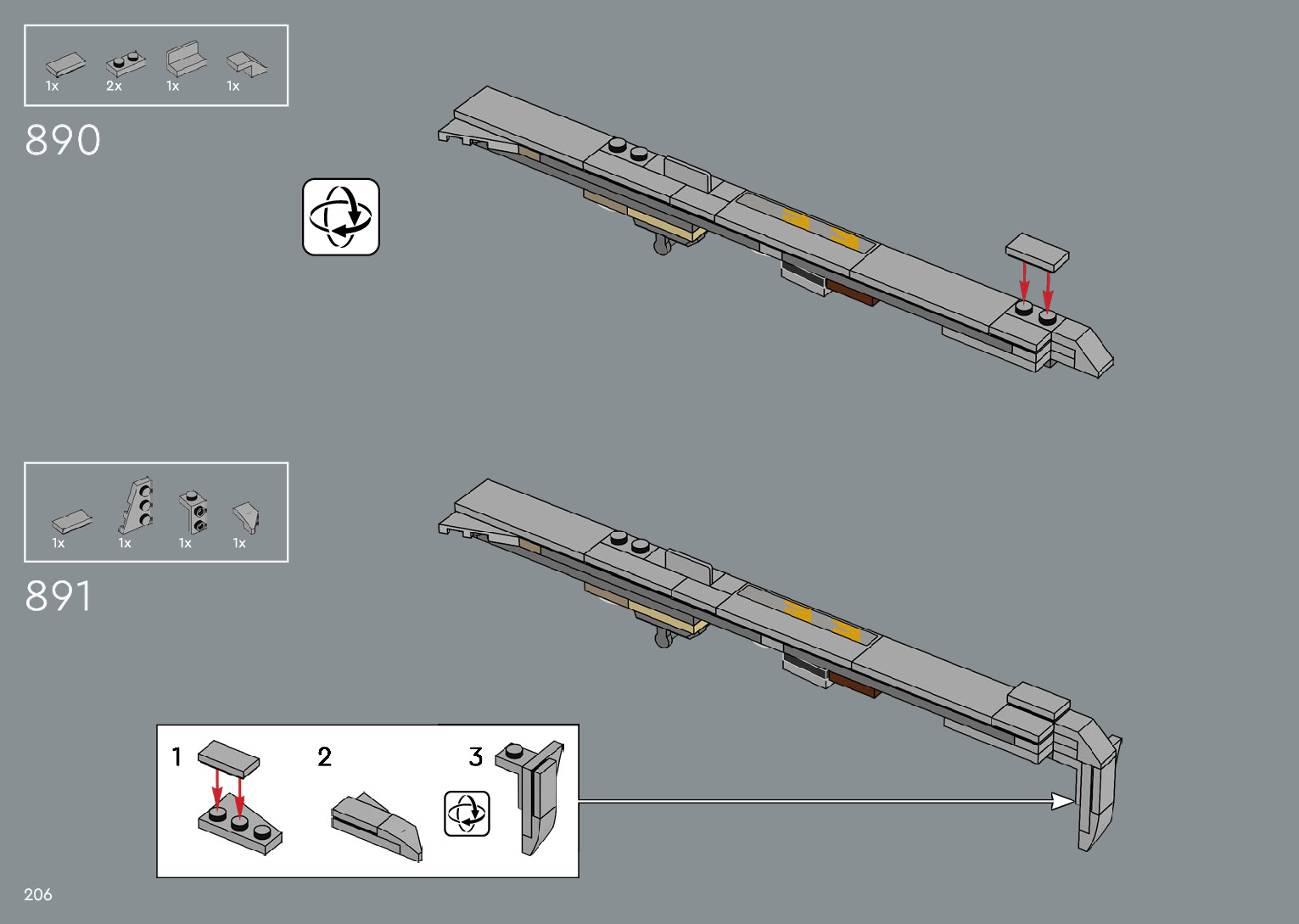 1x 2x 1x 1x

890

1x 1x 1x 1x

891

1

2

3

206