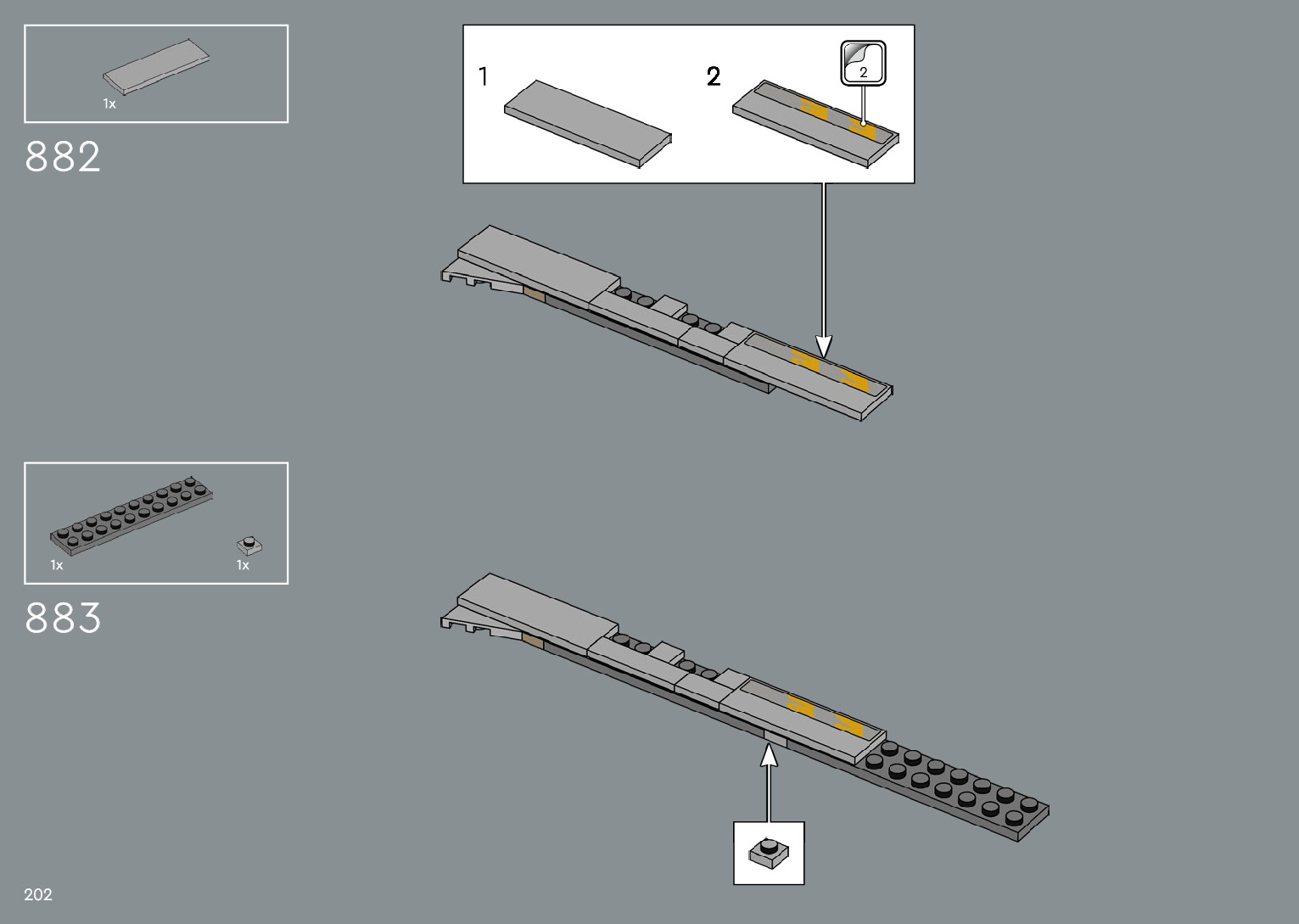 1x

882

1

2

2

1x

1x

883

202