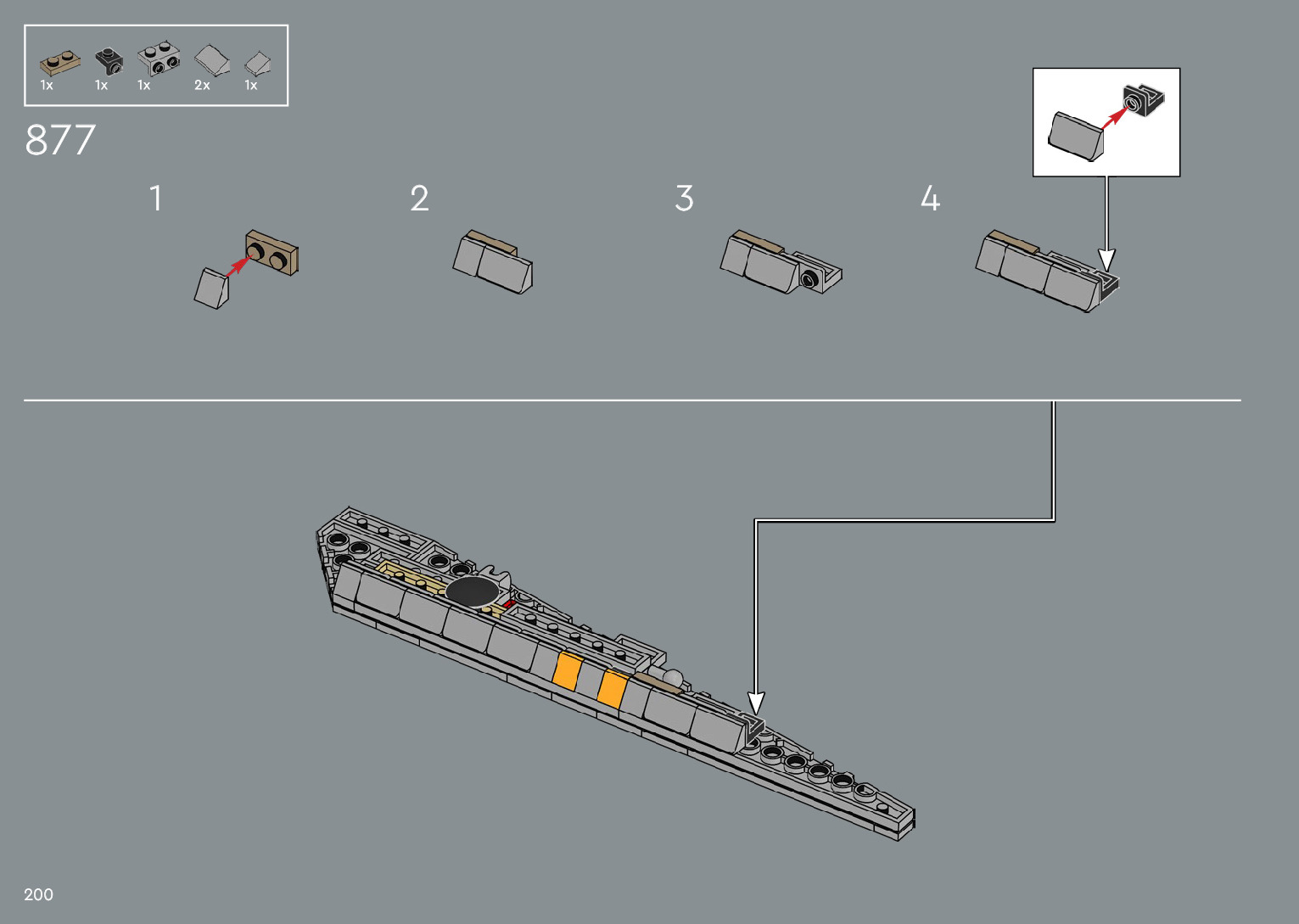 1x 1x 1x 2x 1x

877

1

2

3

4

200