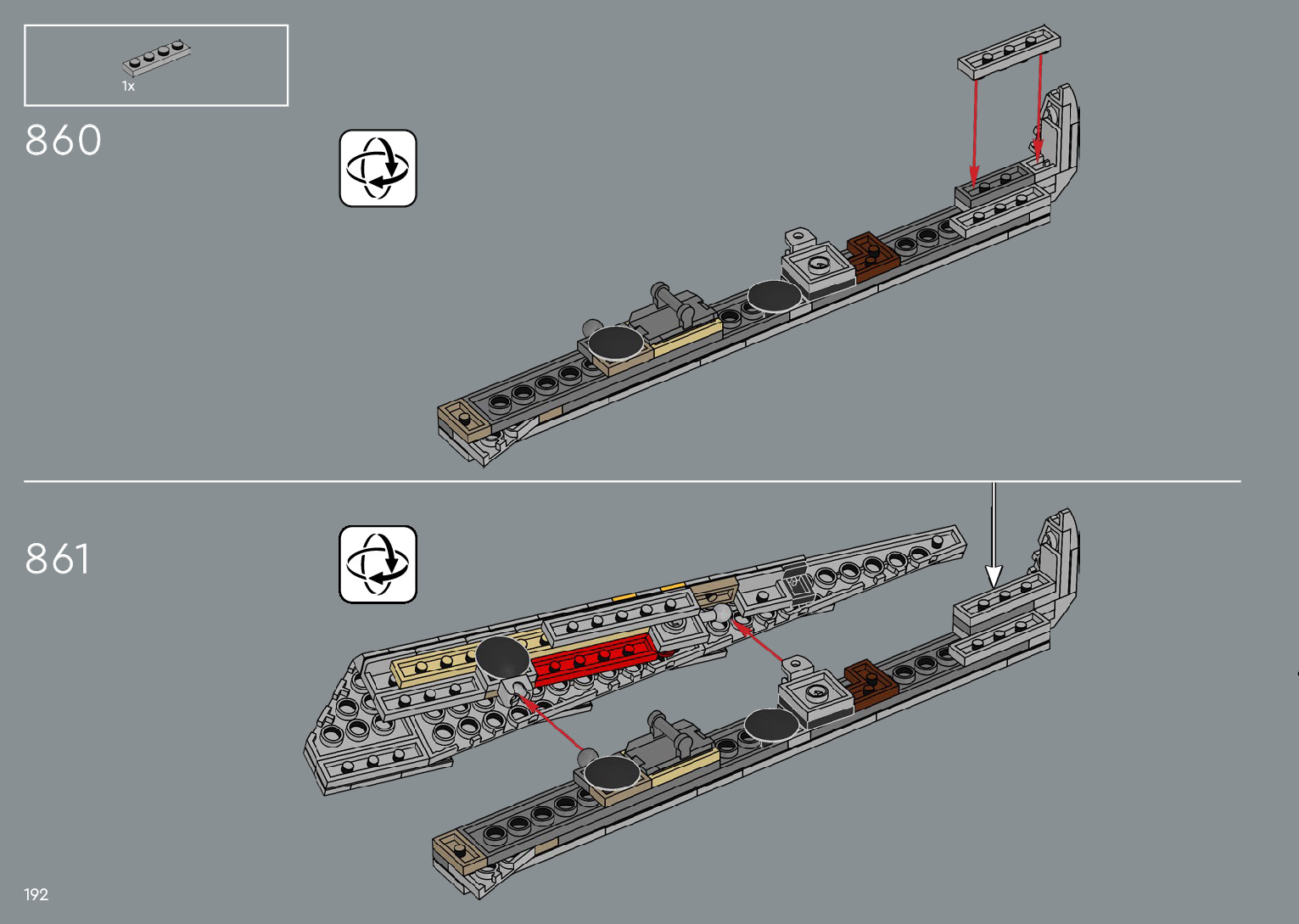 1x

860

861

192