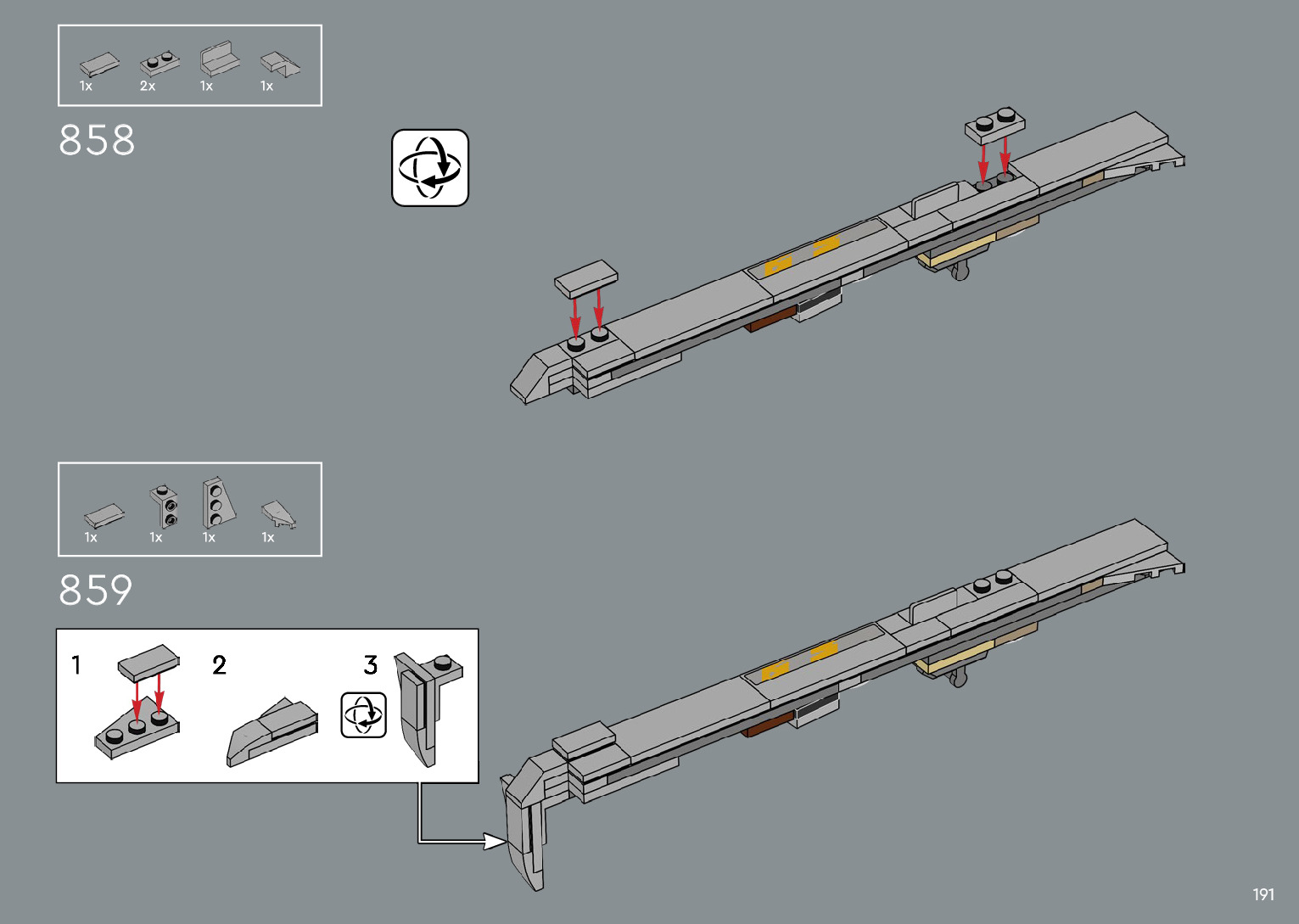 1x 2x 1x 1x

858

1x 1x 1x 1x

859

1

2

3

191