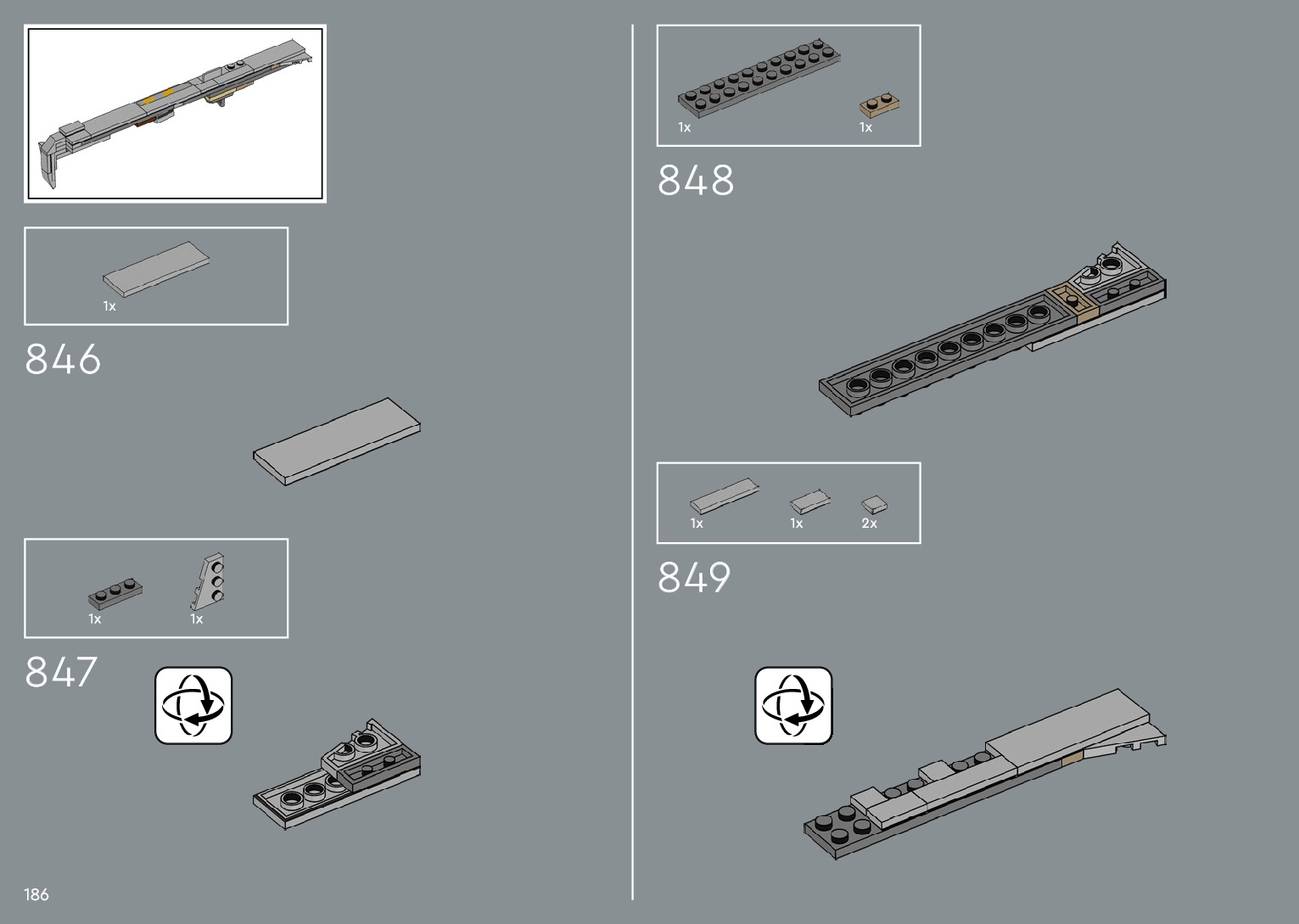 1x

846

1x
1x

847

186

1x
1x

848

1x
1x
2x

849