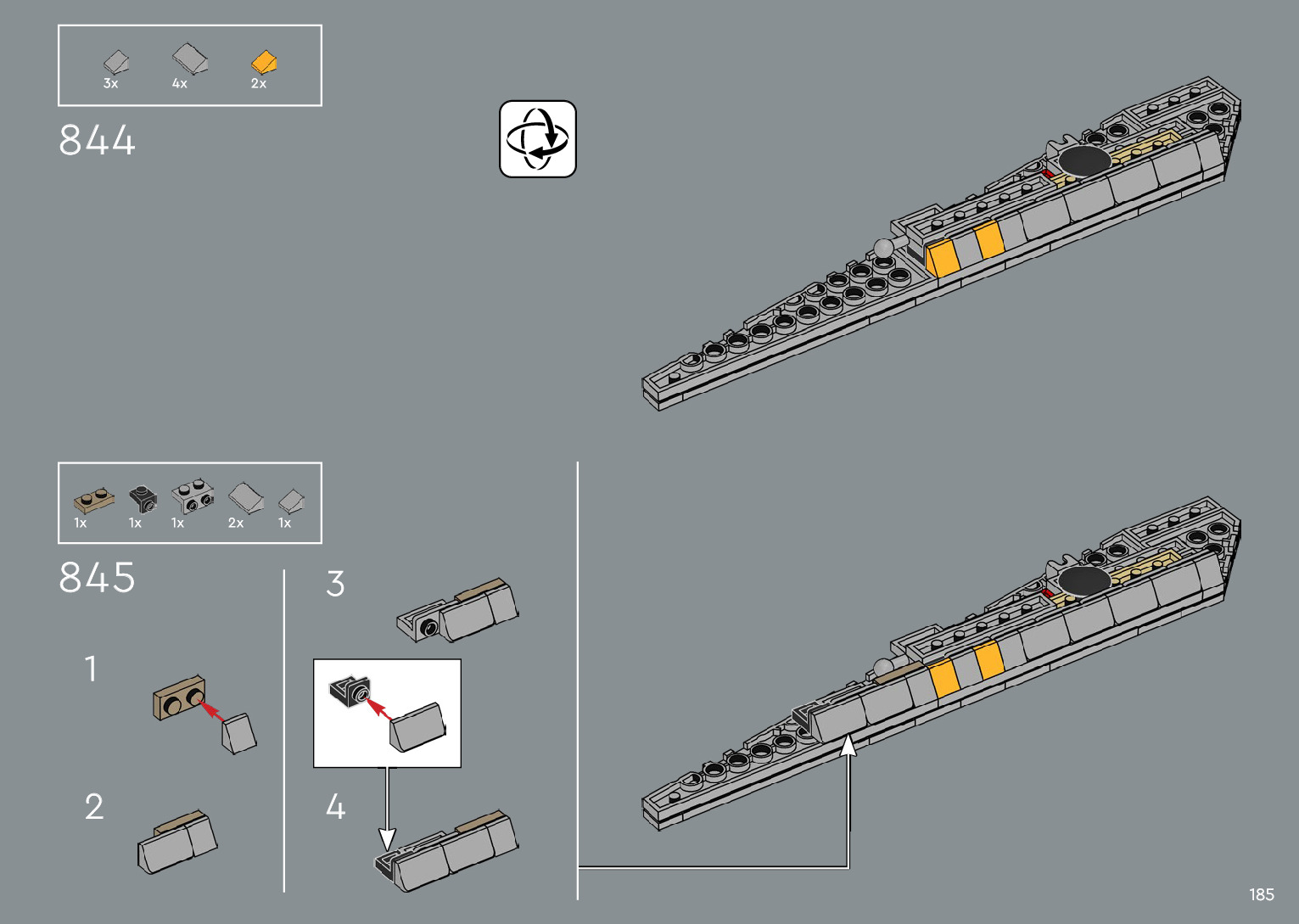 3x 4x 2x

844

1x 1x 1x 2x 1x

845

1

2

3

4

185