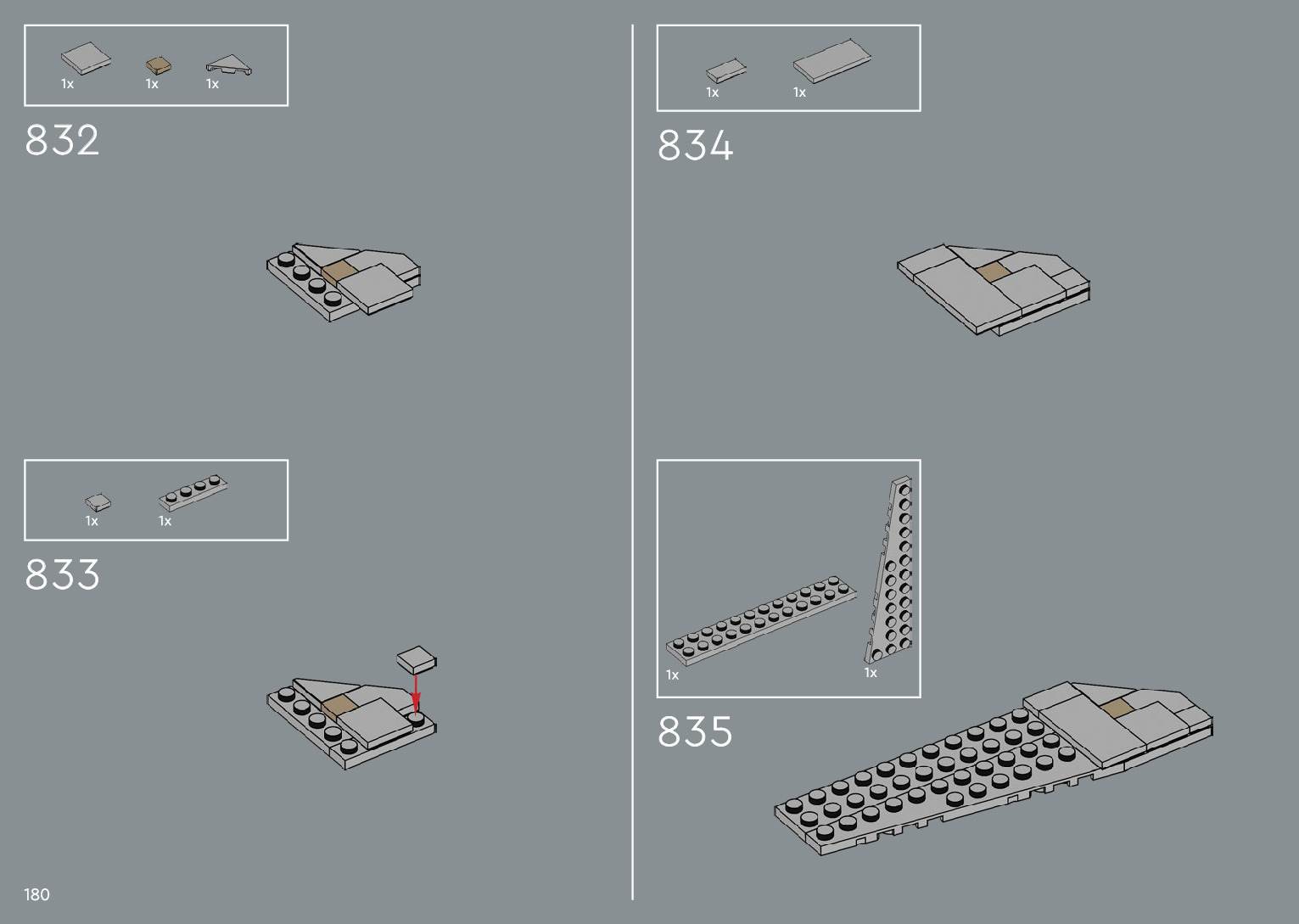 1x 1x 1x

832

1x 1x

833

180

1x 1x

834

1x 1x

835