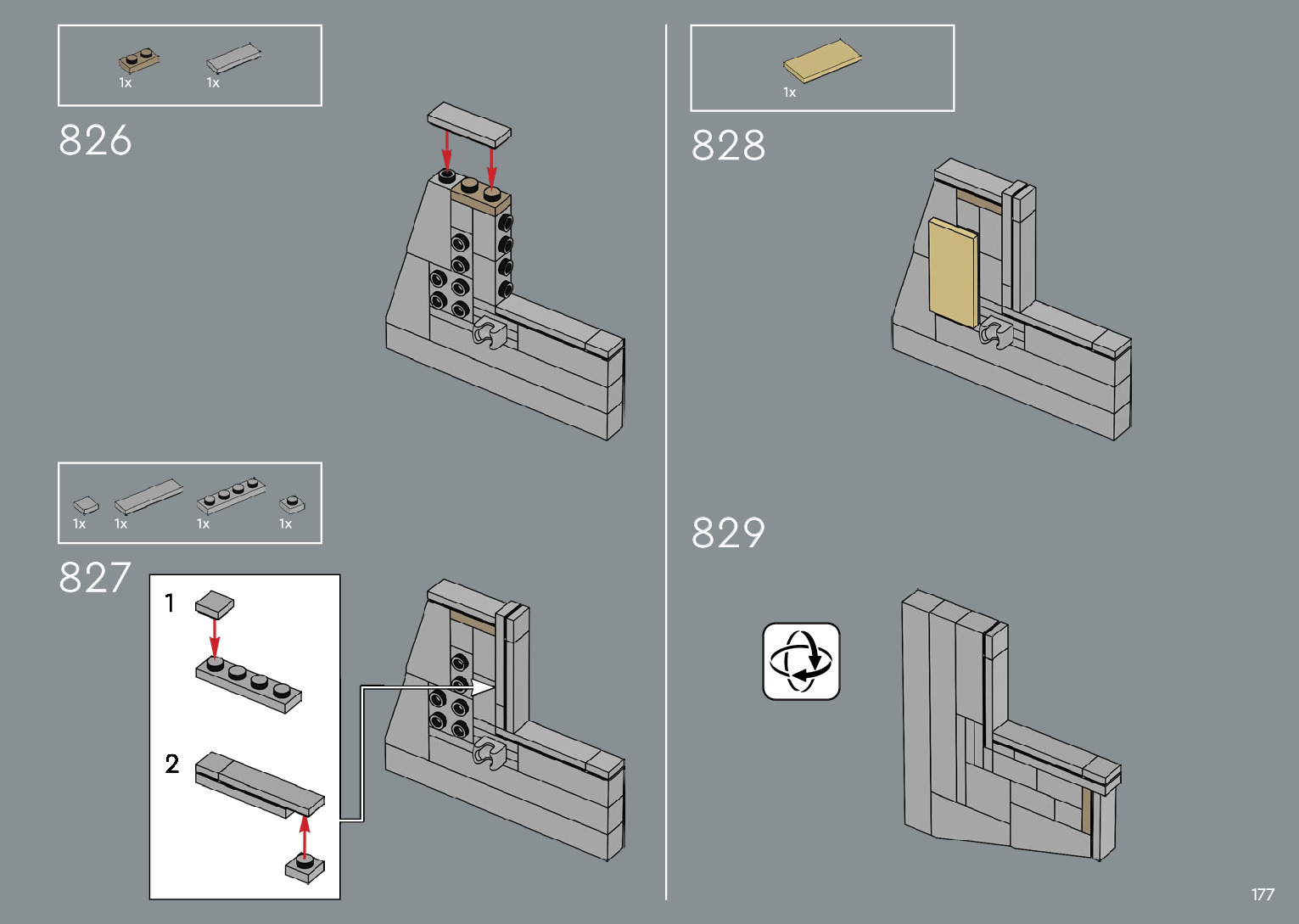 1x 1x

826

1x 1x 1x 1x

827

1

2

1x

828

829

177