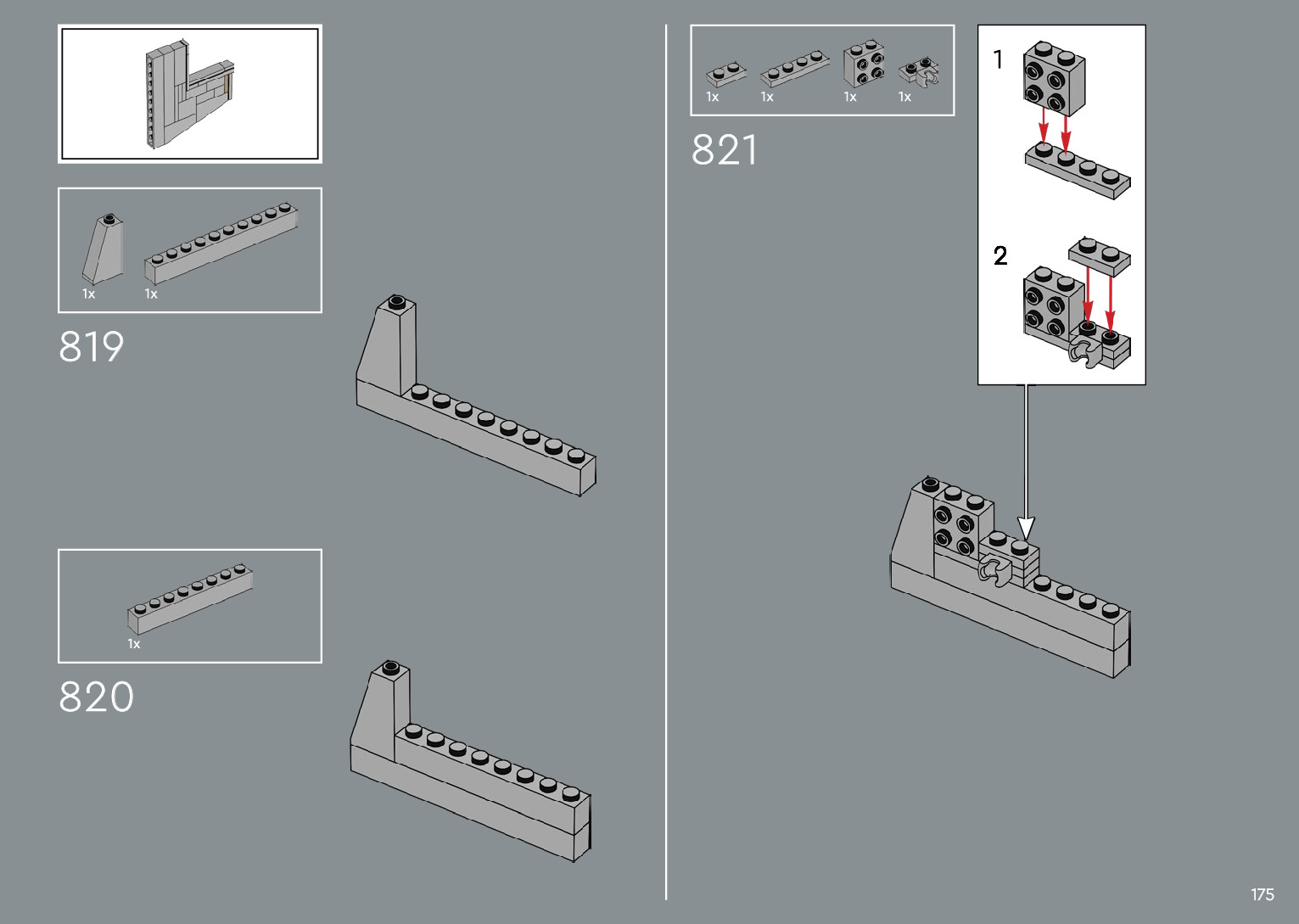 1x 1x

819

1x

820

1x 1x 1x 1x

821

1

2

175