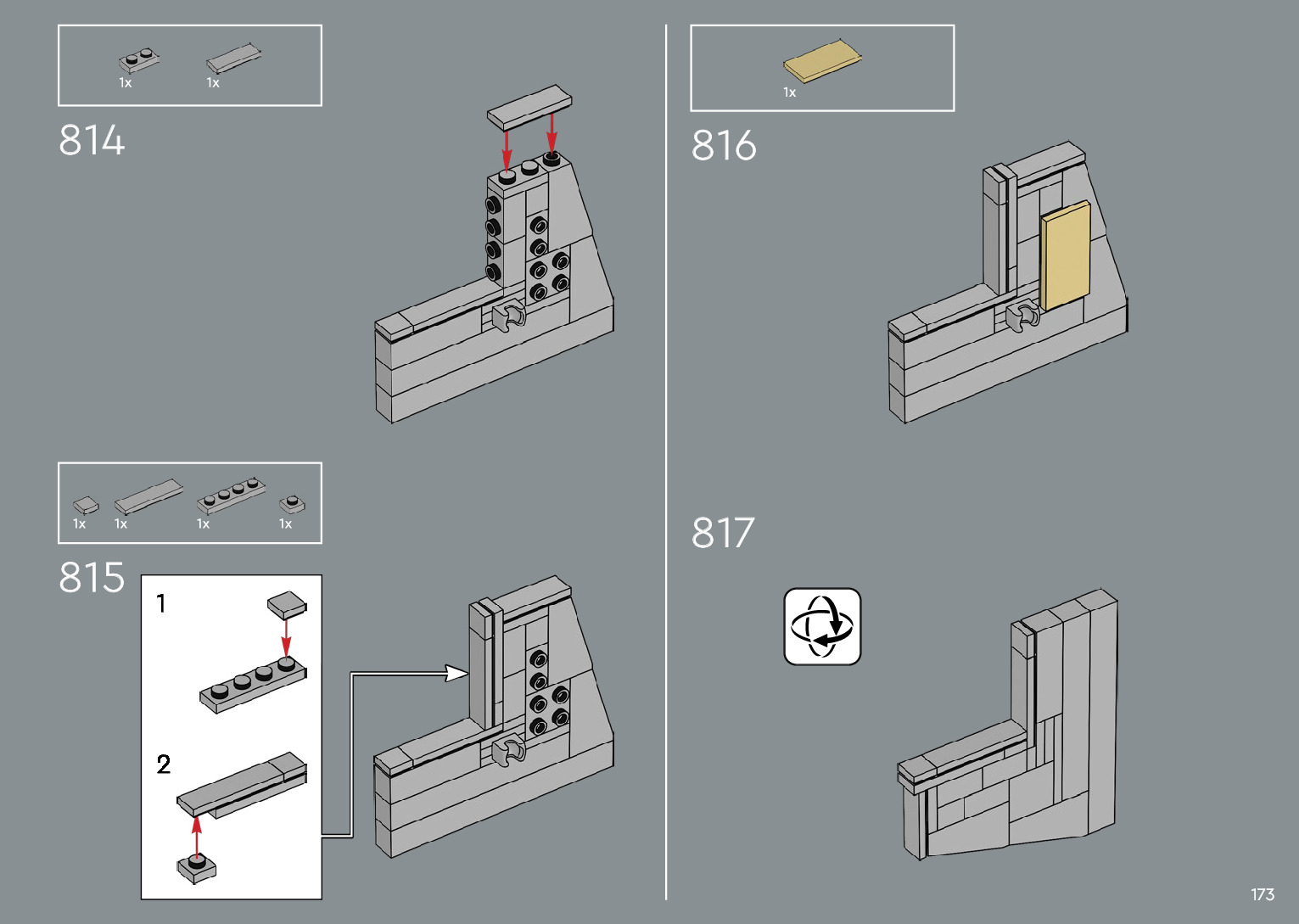 1x 1x

814

1x 1x 1x 1x

815

1

2

1x

816

817

173