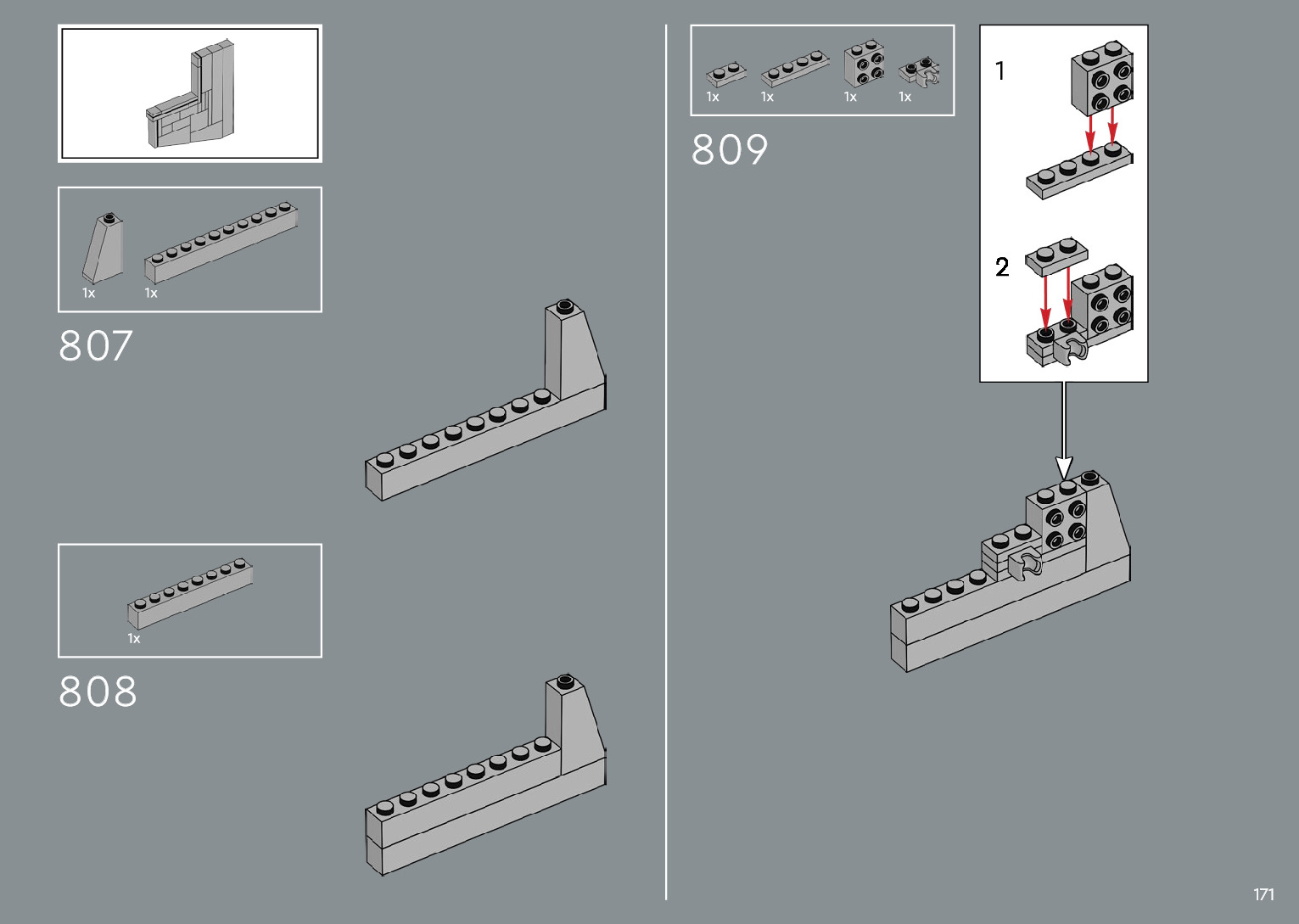 1x 1x

807

1x

808

1x 1x 1x 1x

809

1

2

171