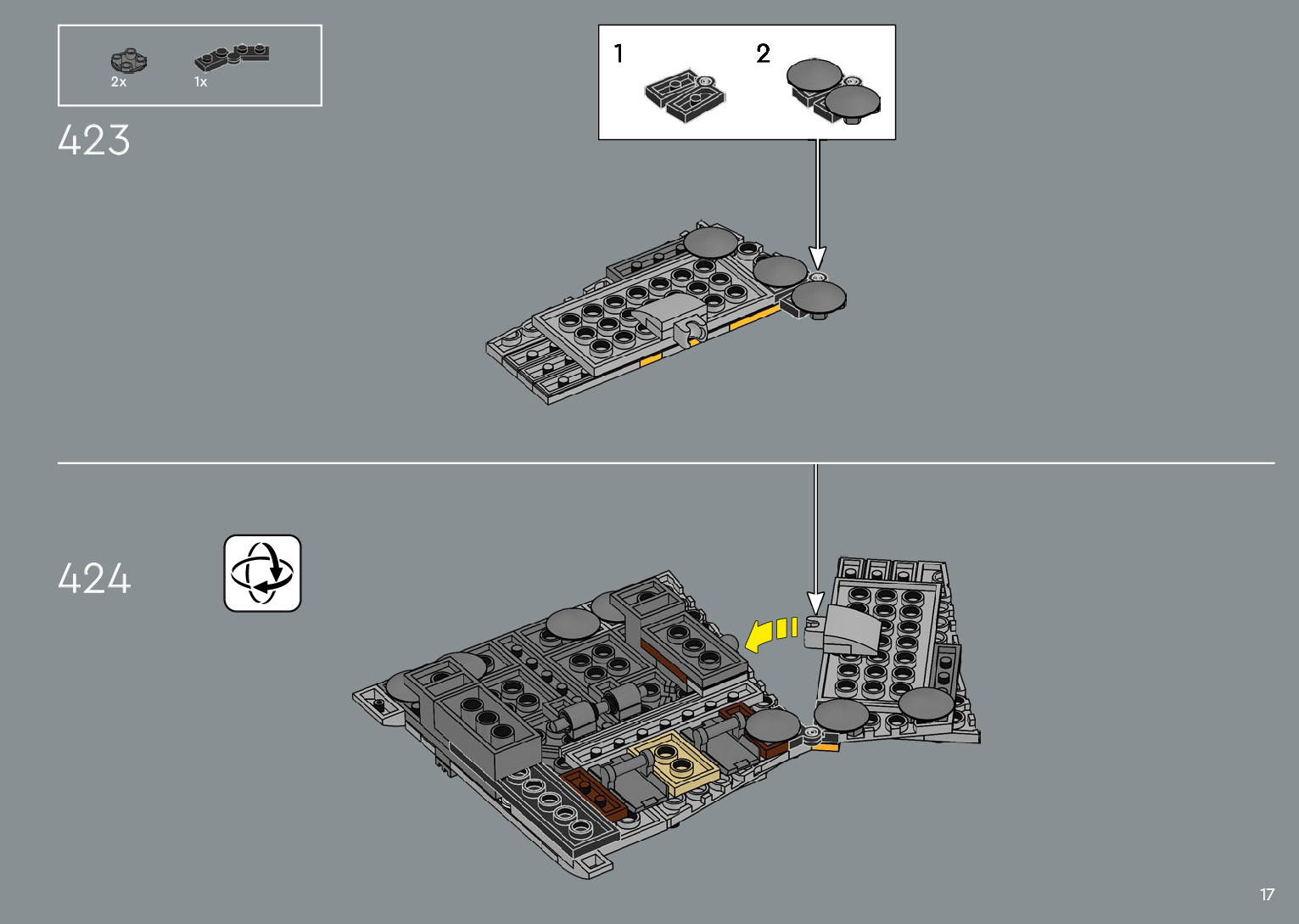 2x 1x

423

1 2

424

17