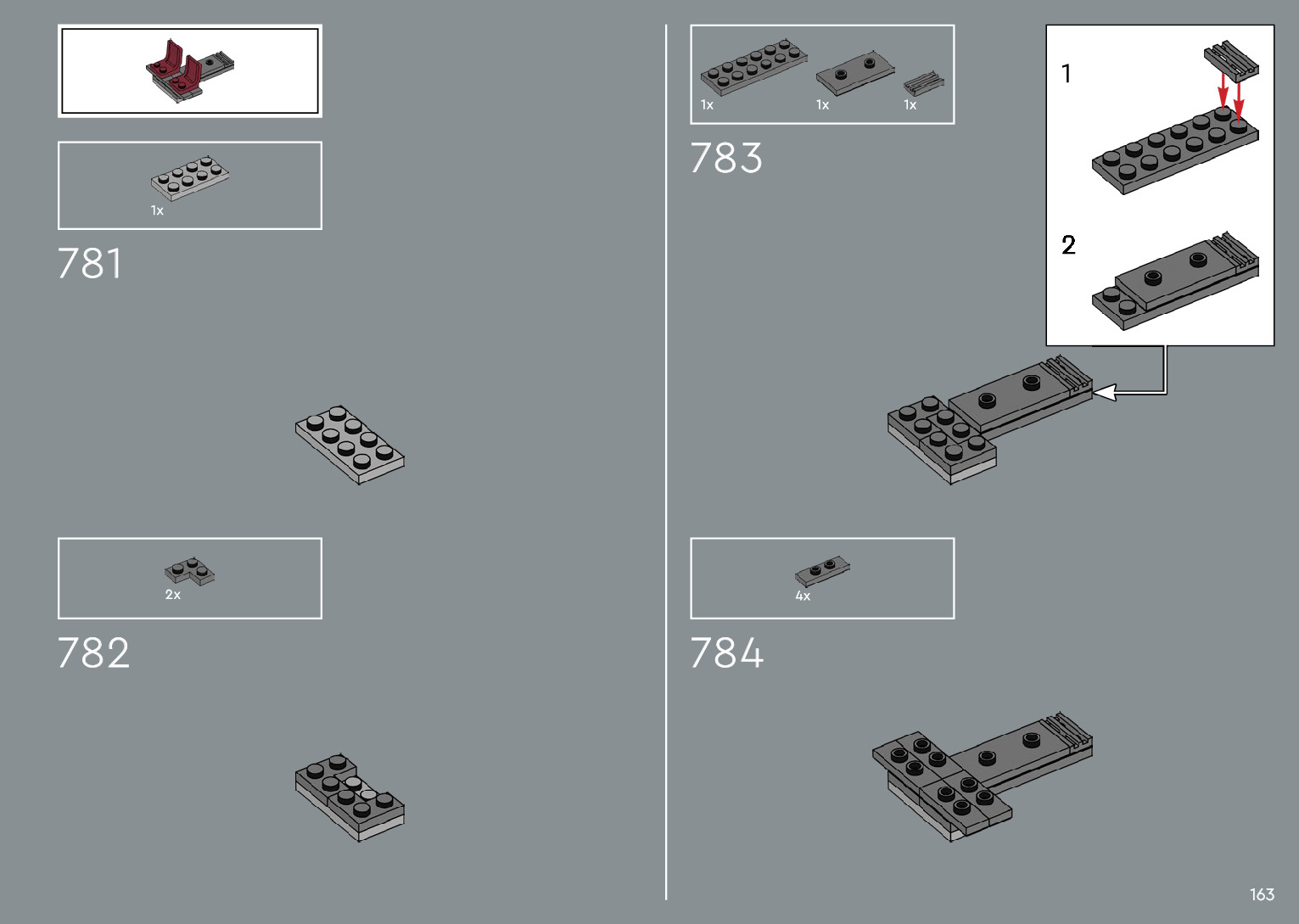 1x

781

2x

782

1x 1x 1x

783

1

2

4x

784

163