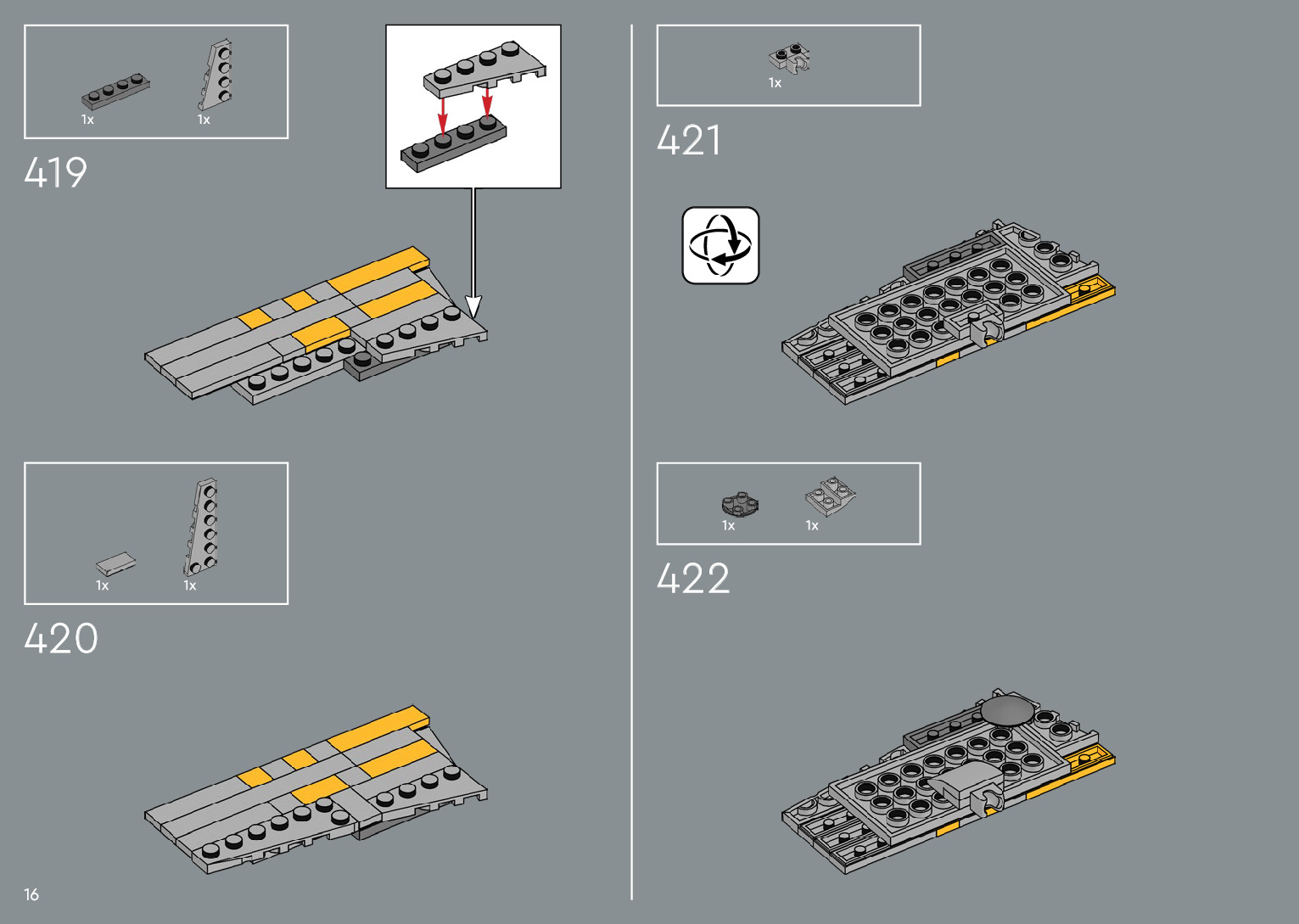 1x 1x

419

1x 1x

420

16

1x

421

1x 1x

422