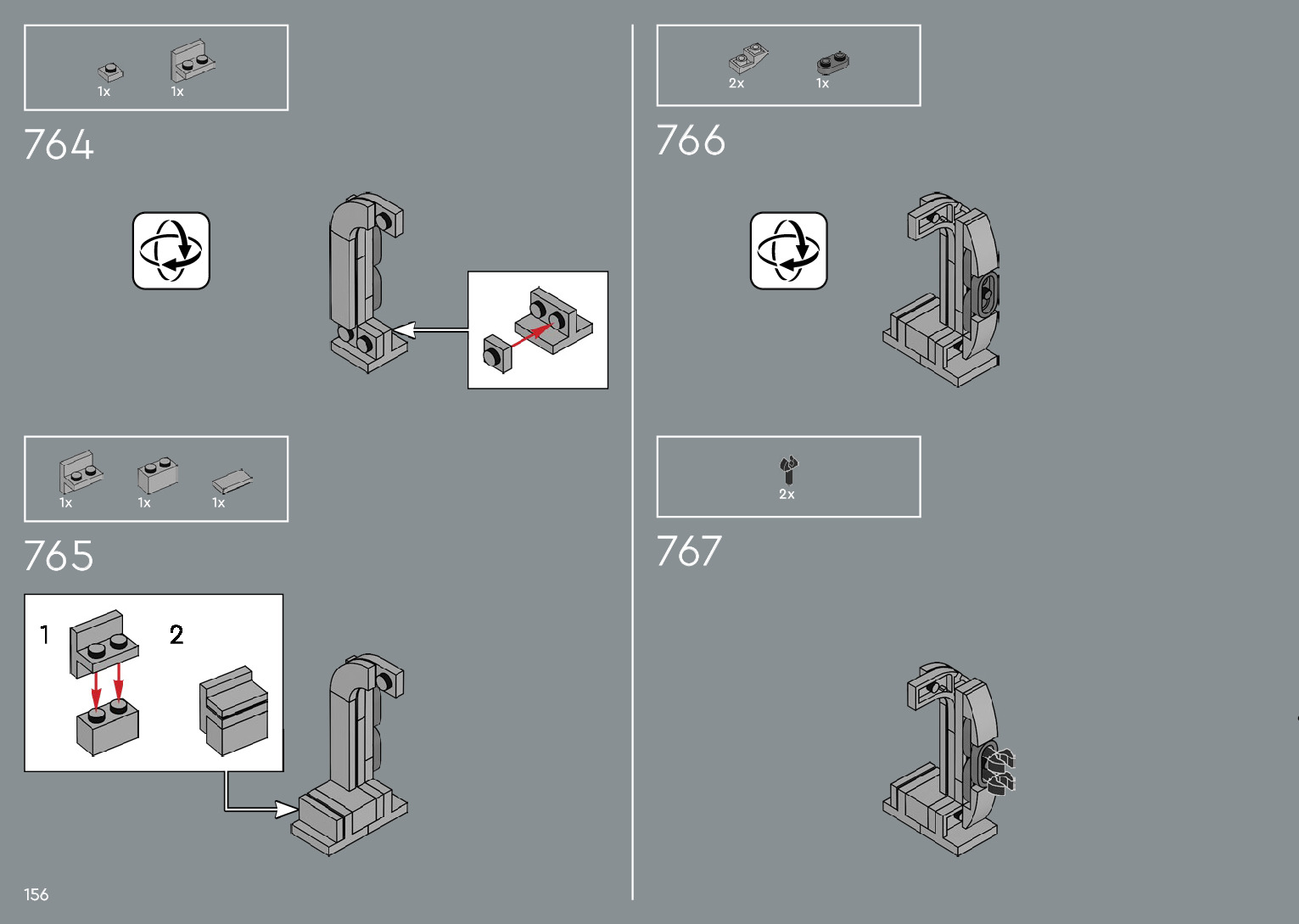 1x 1x

764

1x 1x 1x

765

1 2

2x 1x

766

2x

767

156