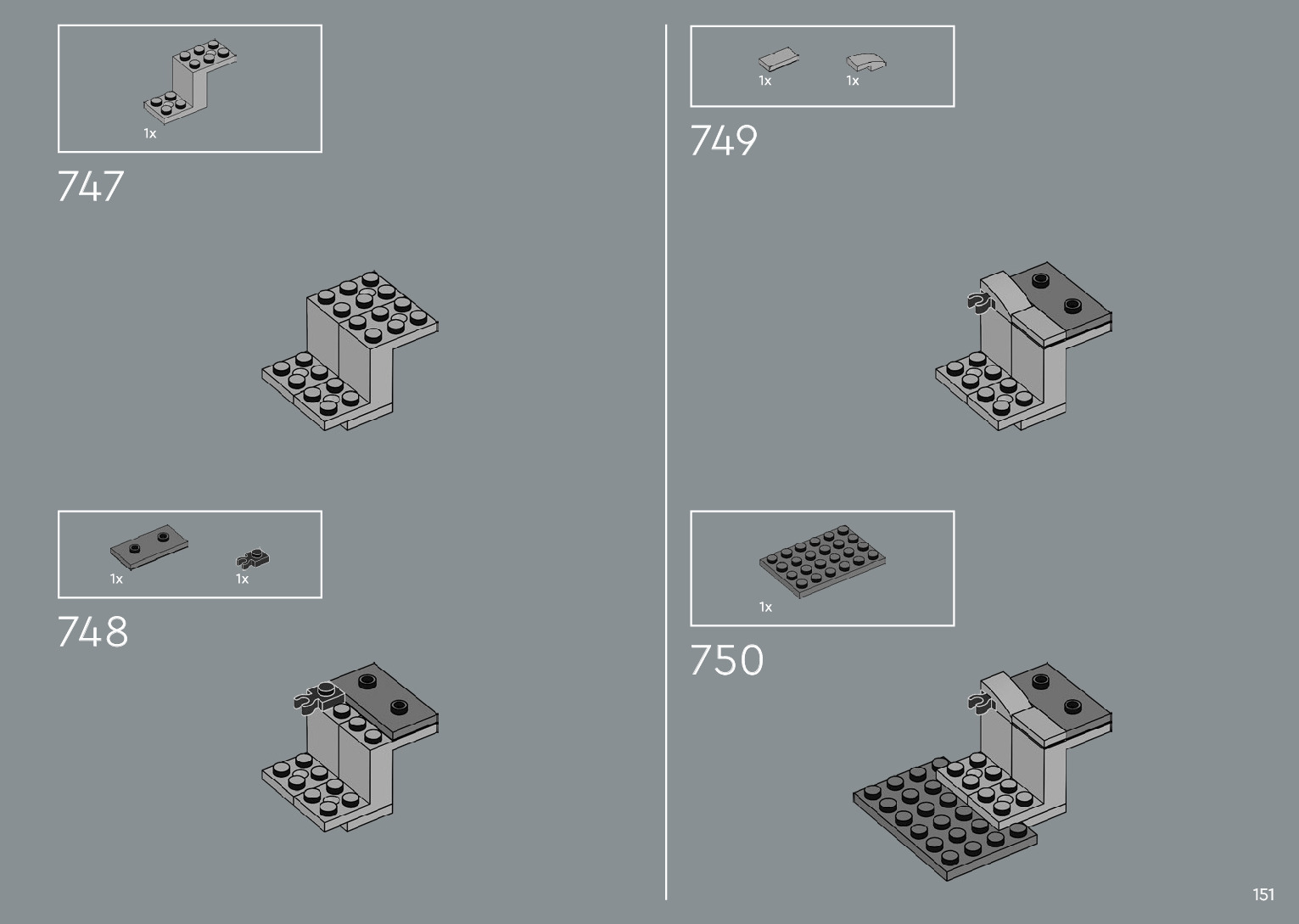 1x

747

1x 1x

748

1x 1x

749

1x

750

151