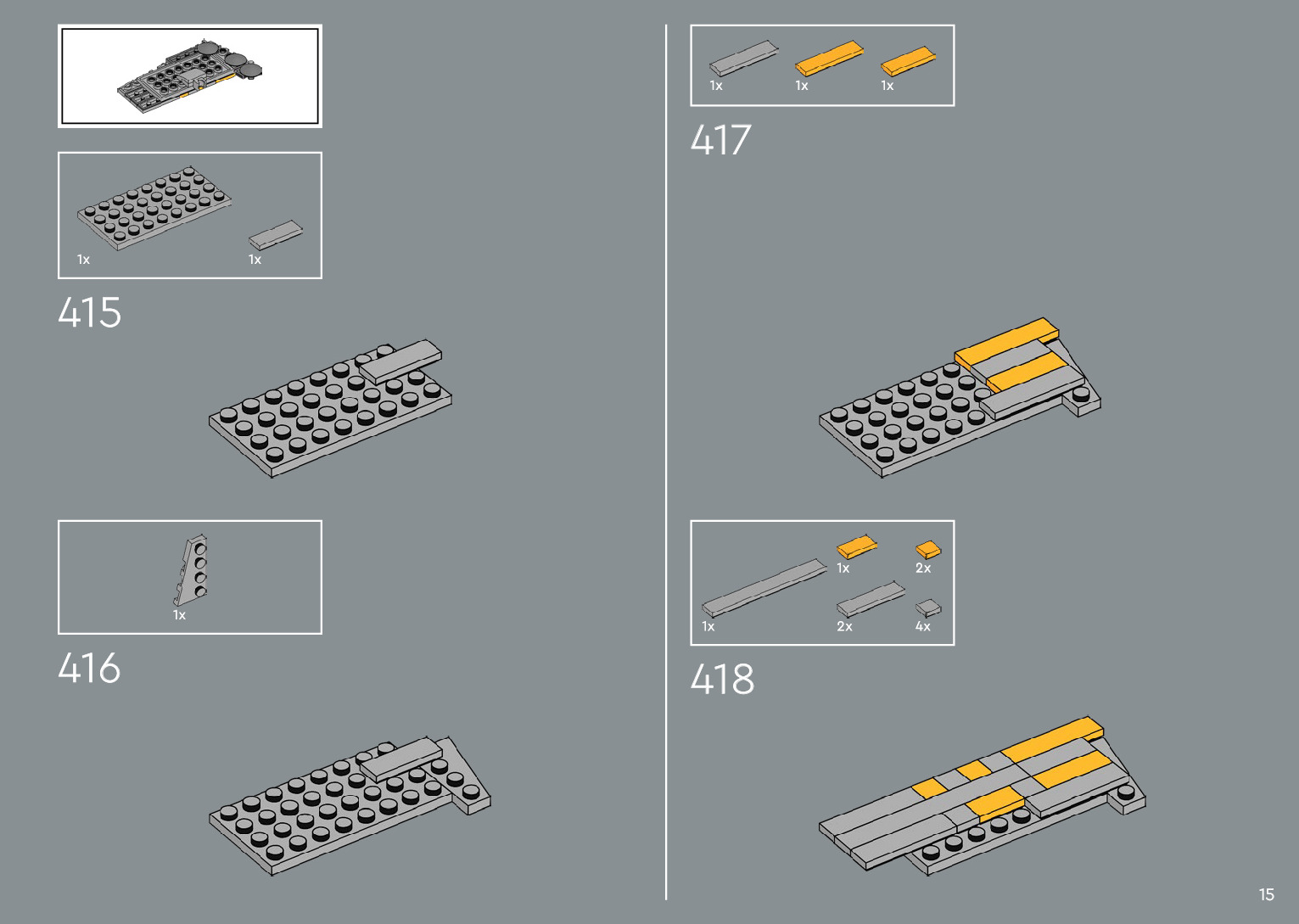 1x 1x

415

1x

416

1x 1x 1x

417

1x 2x
1x 2x 4x

418

15