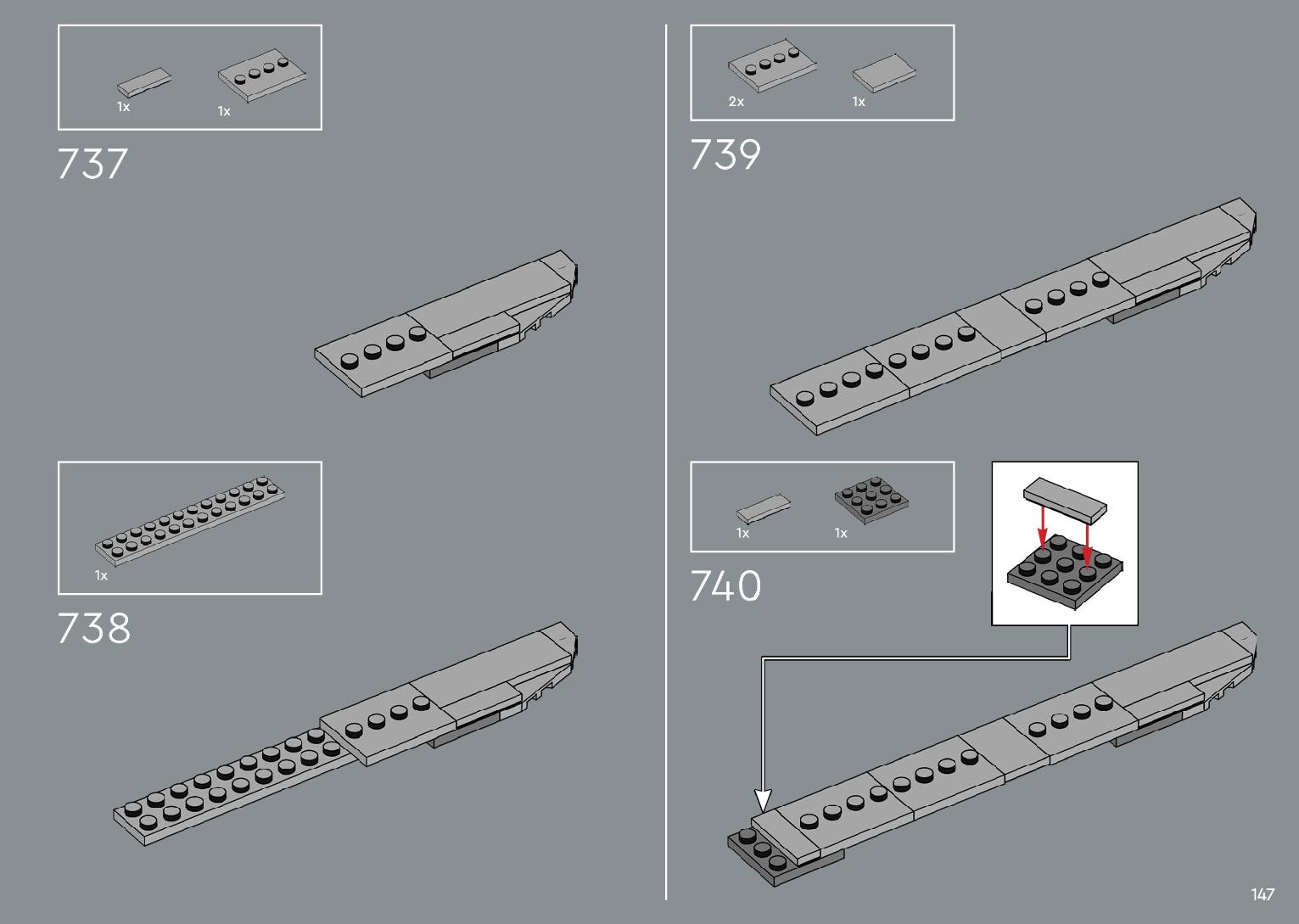 1x 1x

737

1x

738

2x 1x

739

1x 1x

740

147