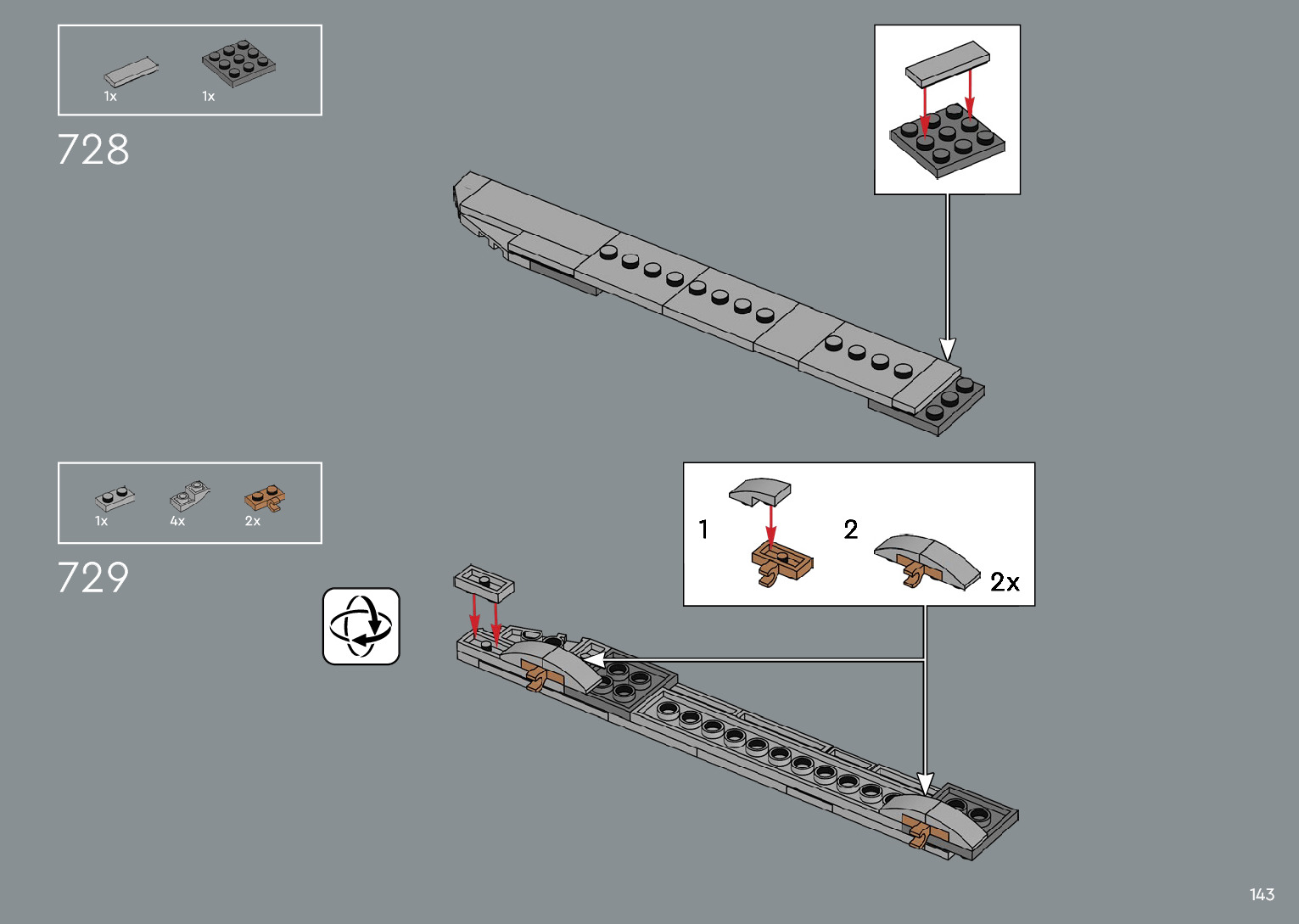 1x 1x

728

1x 4x 2x

729

1

2

2x

143