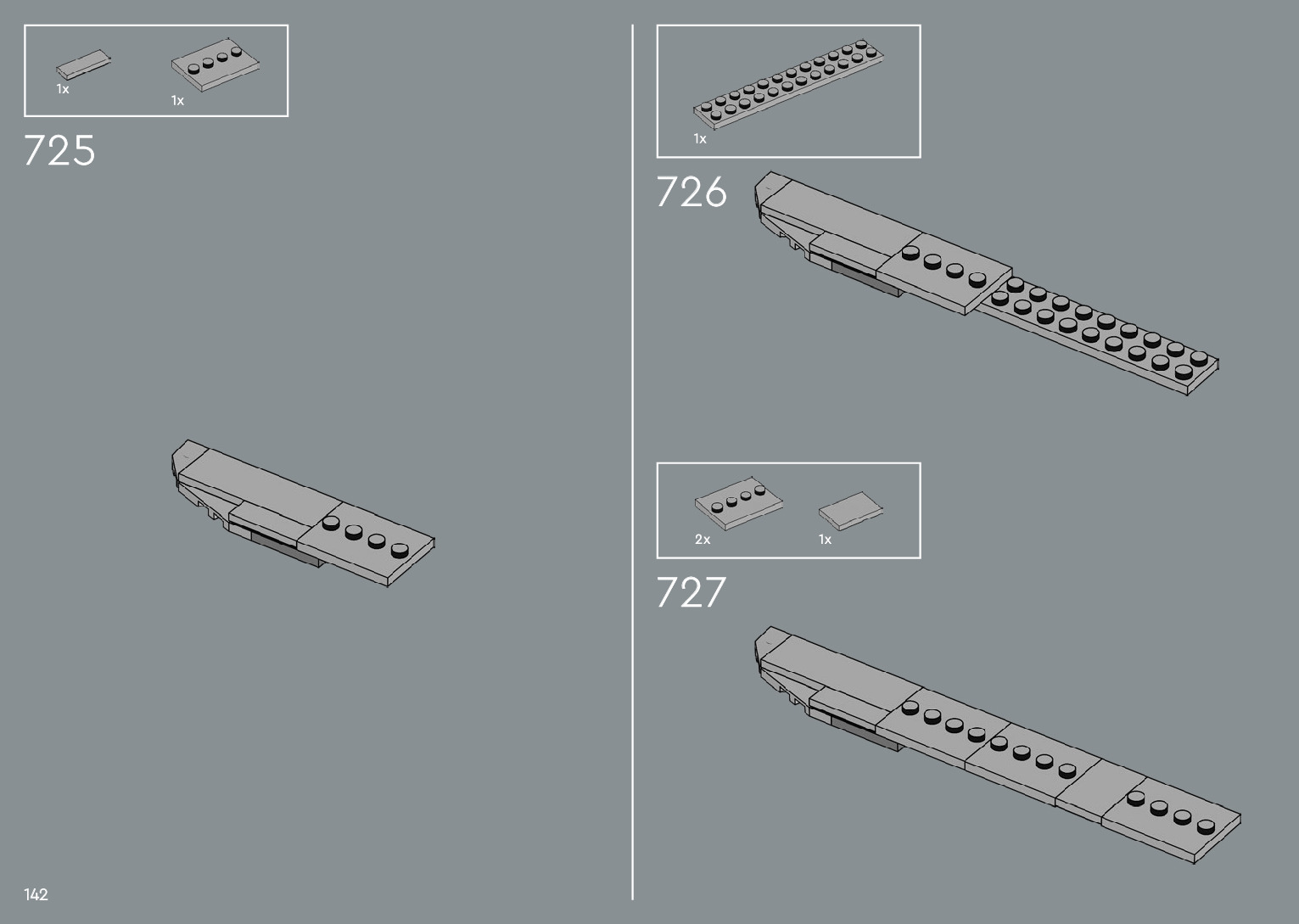 1x

1x

725

142

1x

726

2x

1x

727