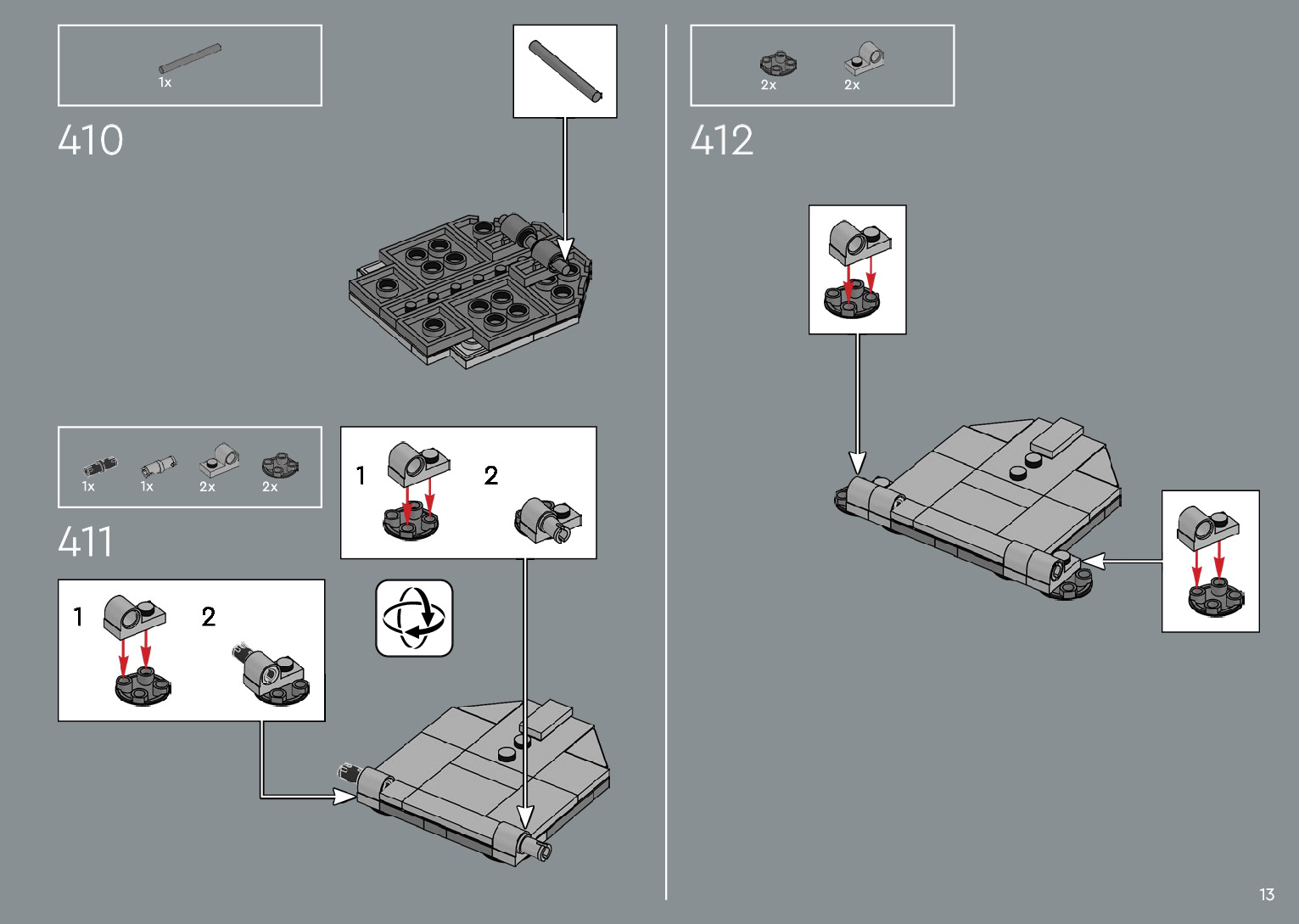 1x

410

1x 1x 2x 2x

411

1 2

1 2

2x 2x

412

13