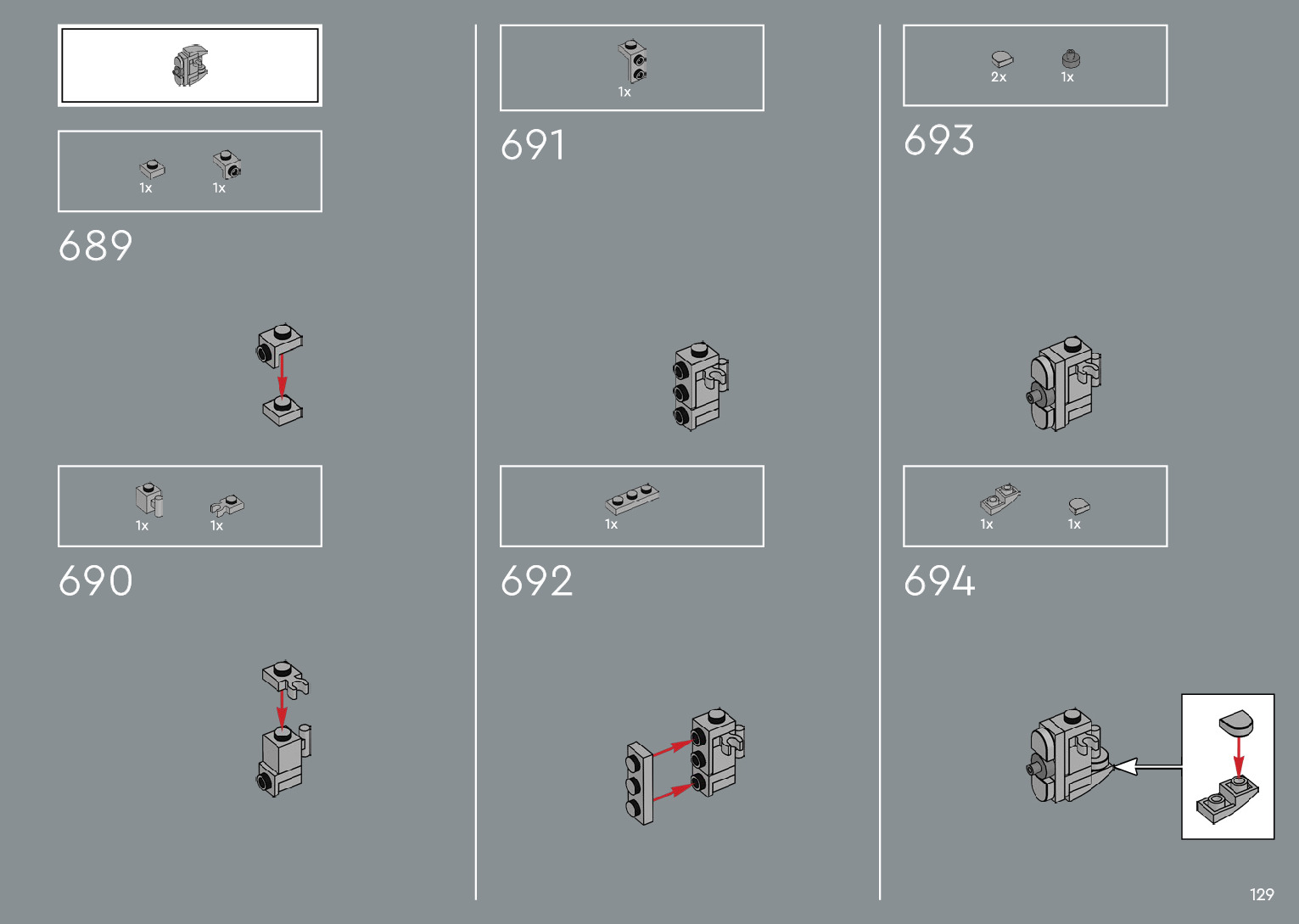 1x 1x

689

1x 1x

690

1x

691

1x

692

2x 1x

693

1x 1x

694

129