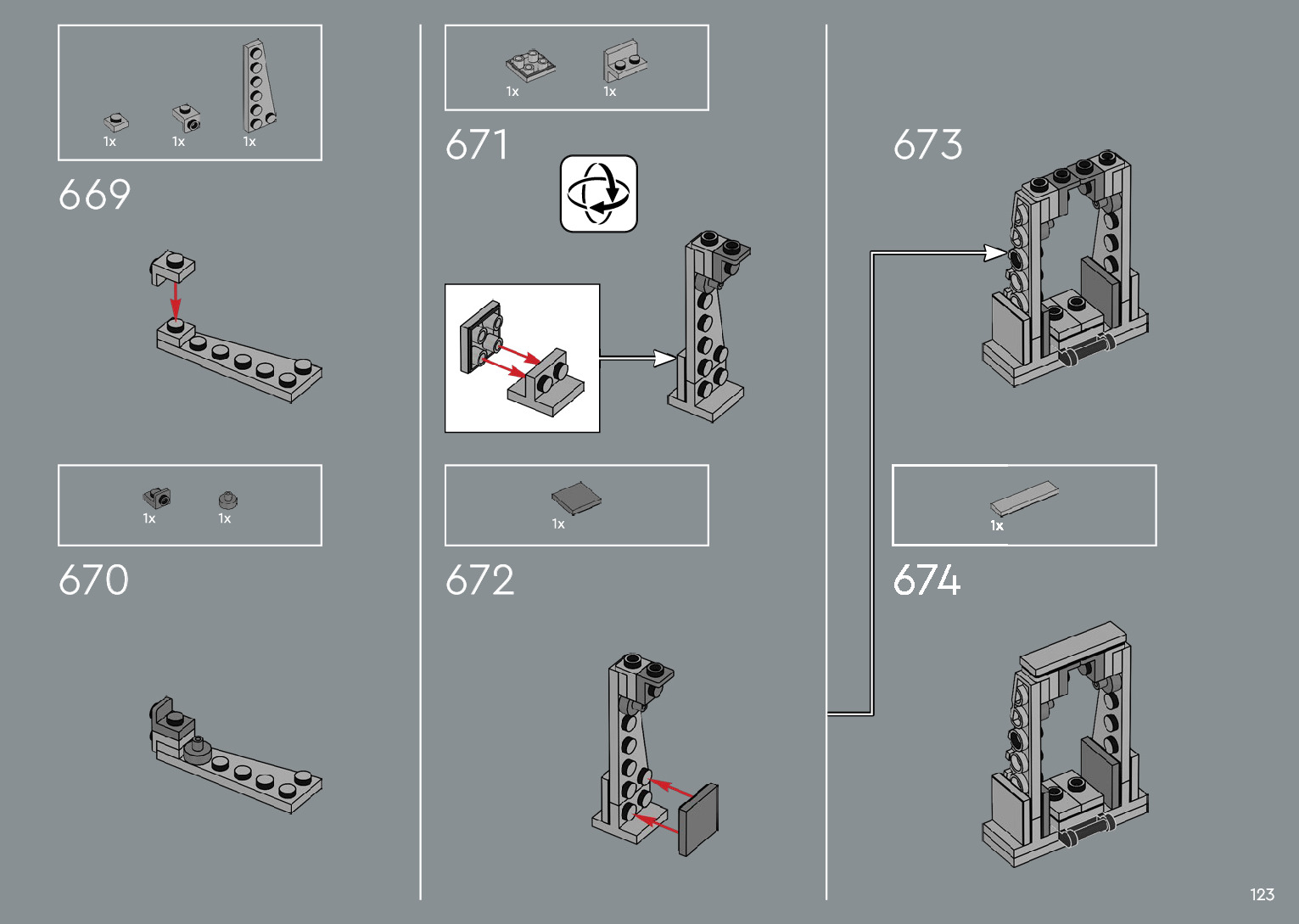 1x 1x 1x

669

1x 1x

670

1x 1x

671

1x

672

673

1x

674

123