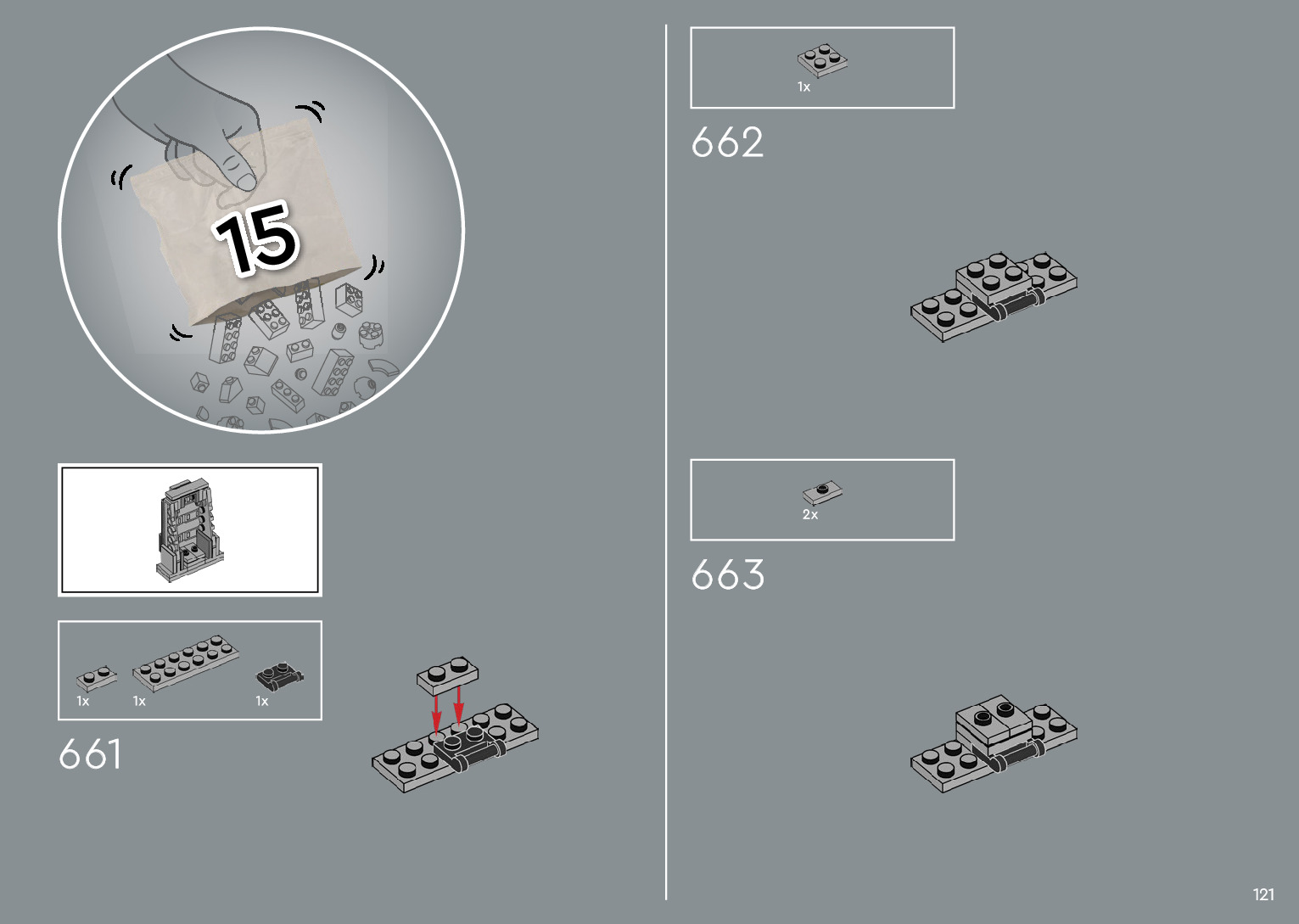 15

1x 1x 1x

661

1x

662

2x

663

121