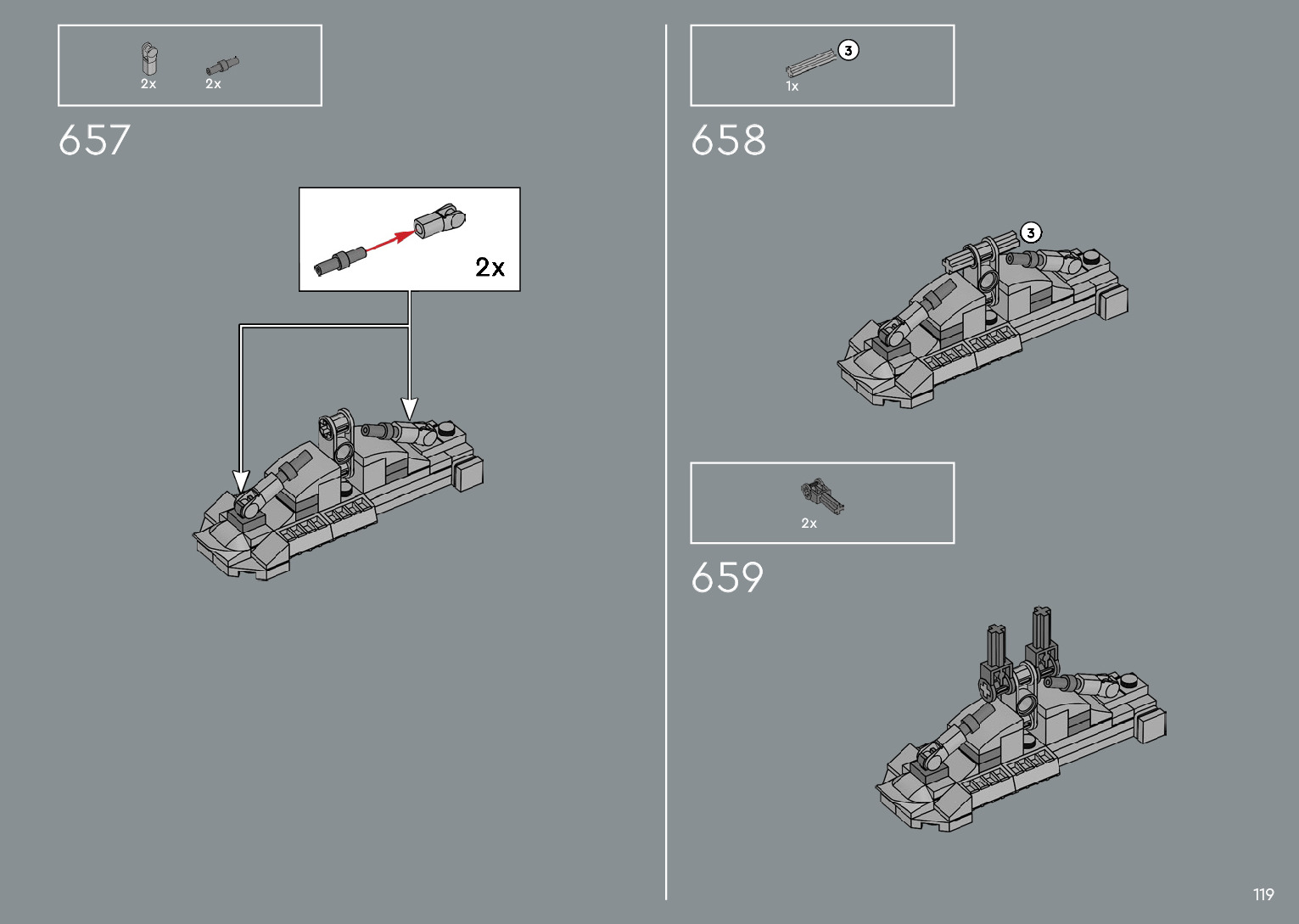 2x 2x

657

2x

3
1x

658

3

2x

659

119