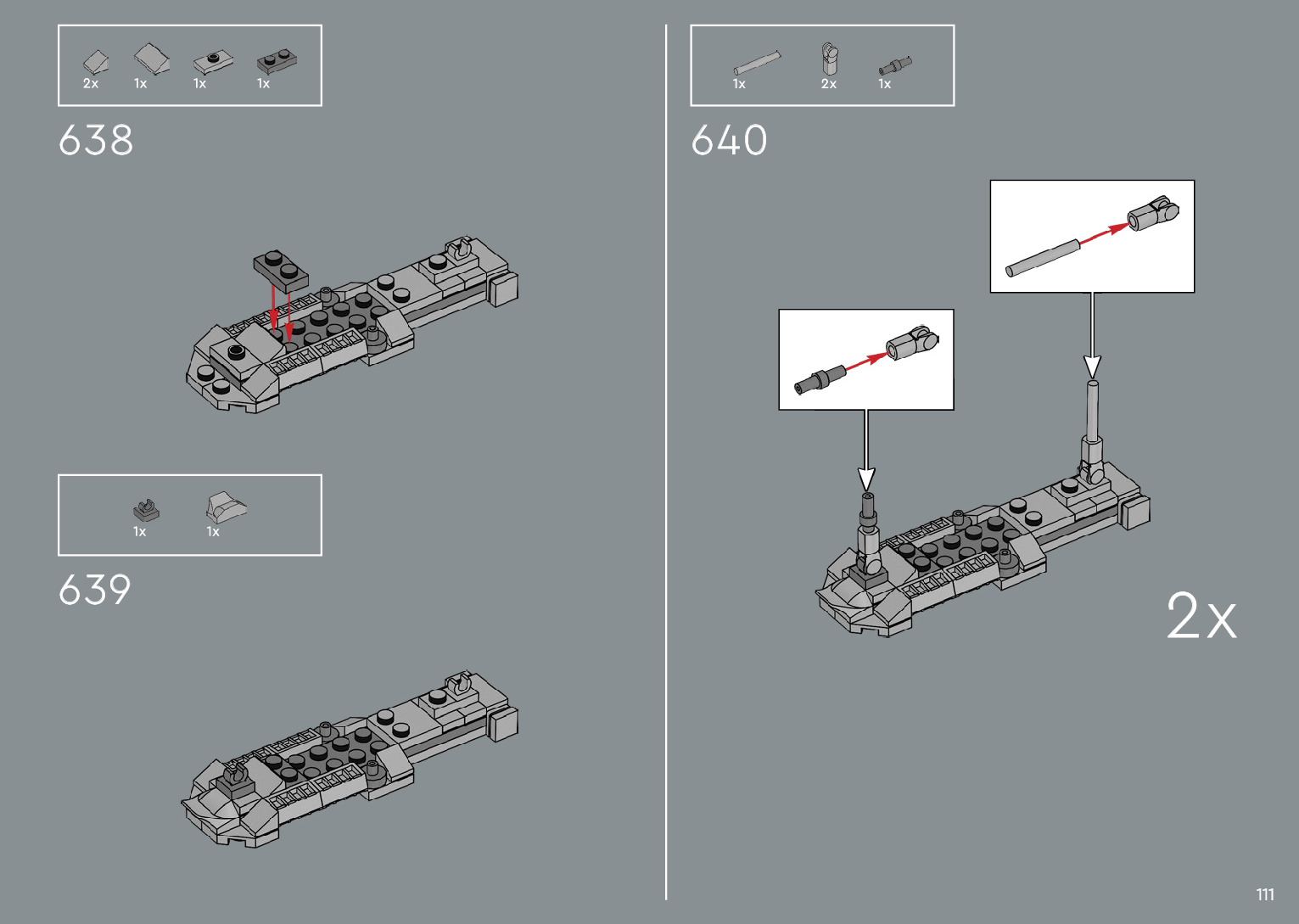 2x 1x 1x 1x

638

1x 1x

639

1x 2x 1x

640

2x

111