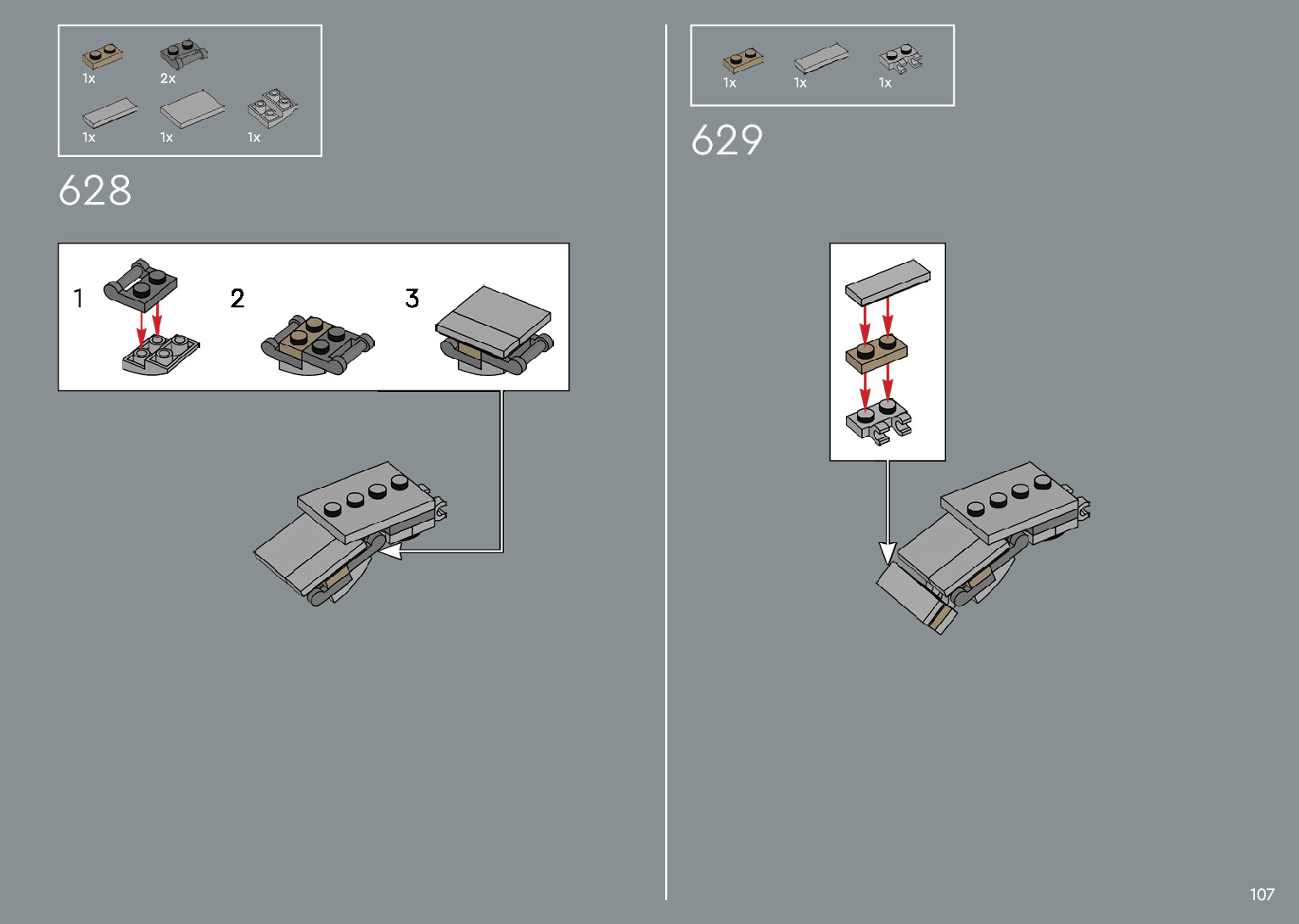 1x 2x
1x 1x 1x

628

1 2 3

1x 1x 1x

629

107