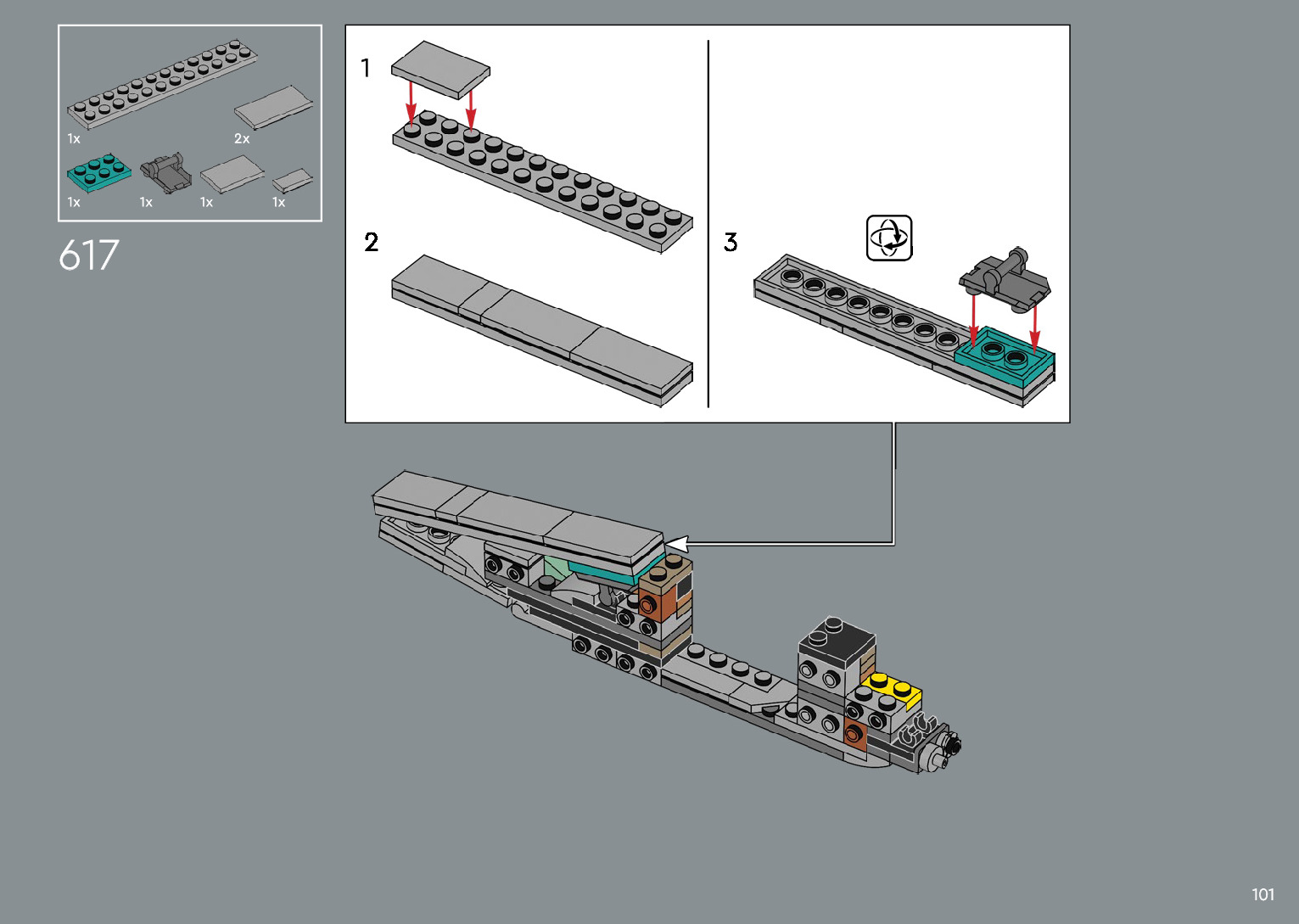 1x
2x
1x
1x
1x
1x

617

1

2

3

101