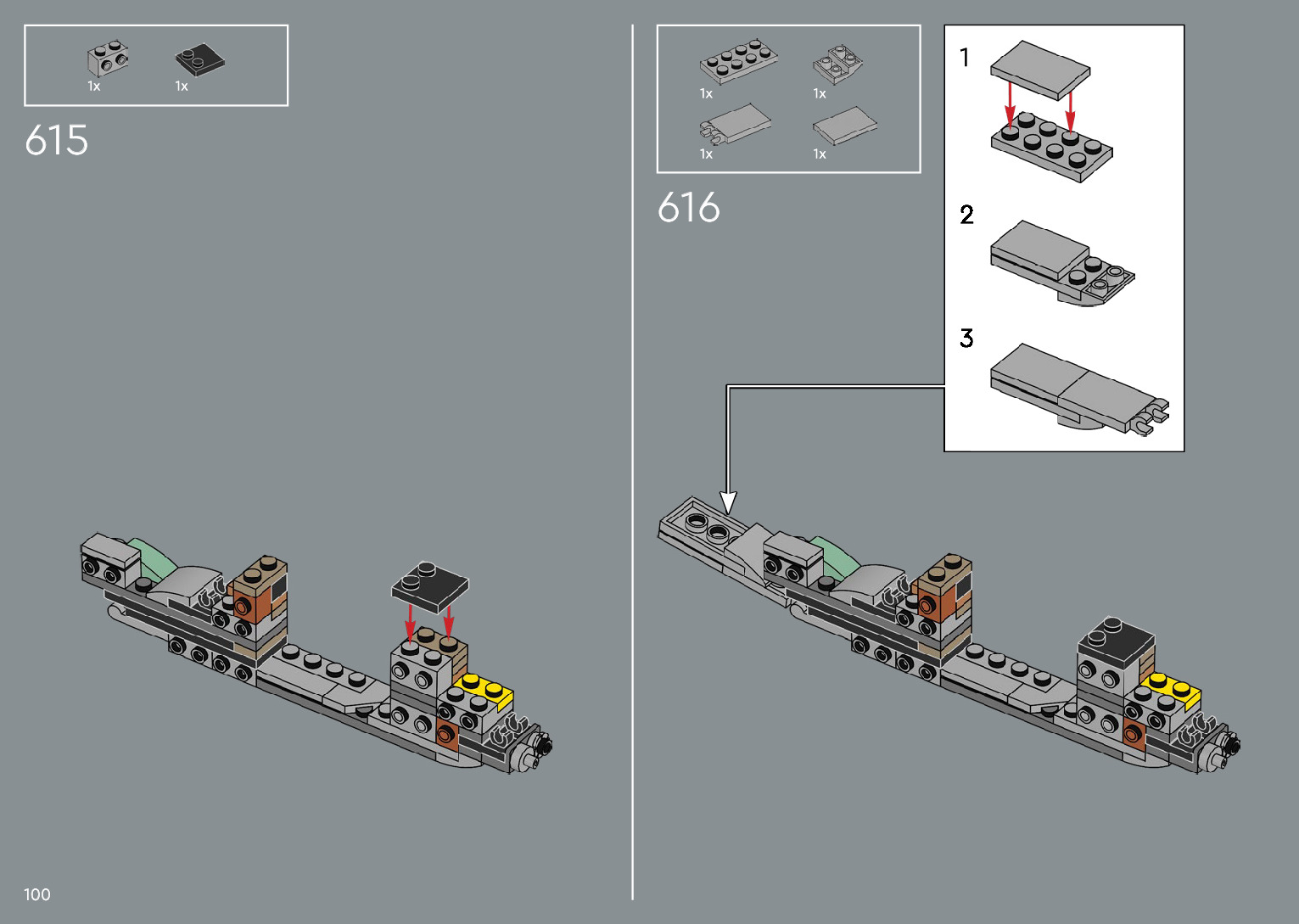 1x 1x

615

1x 1x
1x 1x

616

1

2

3

100