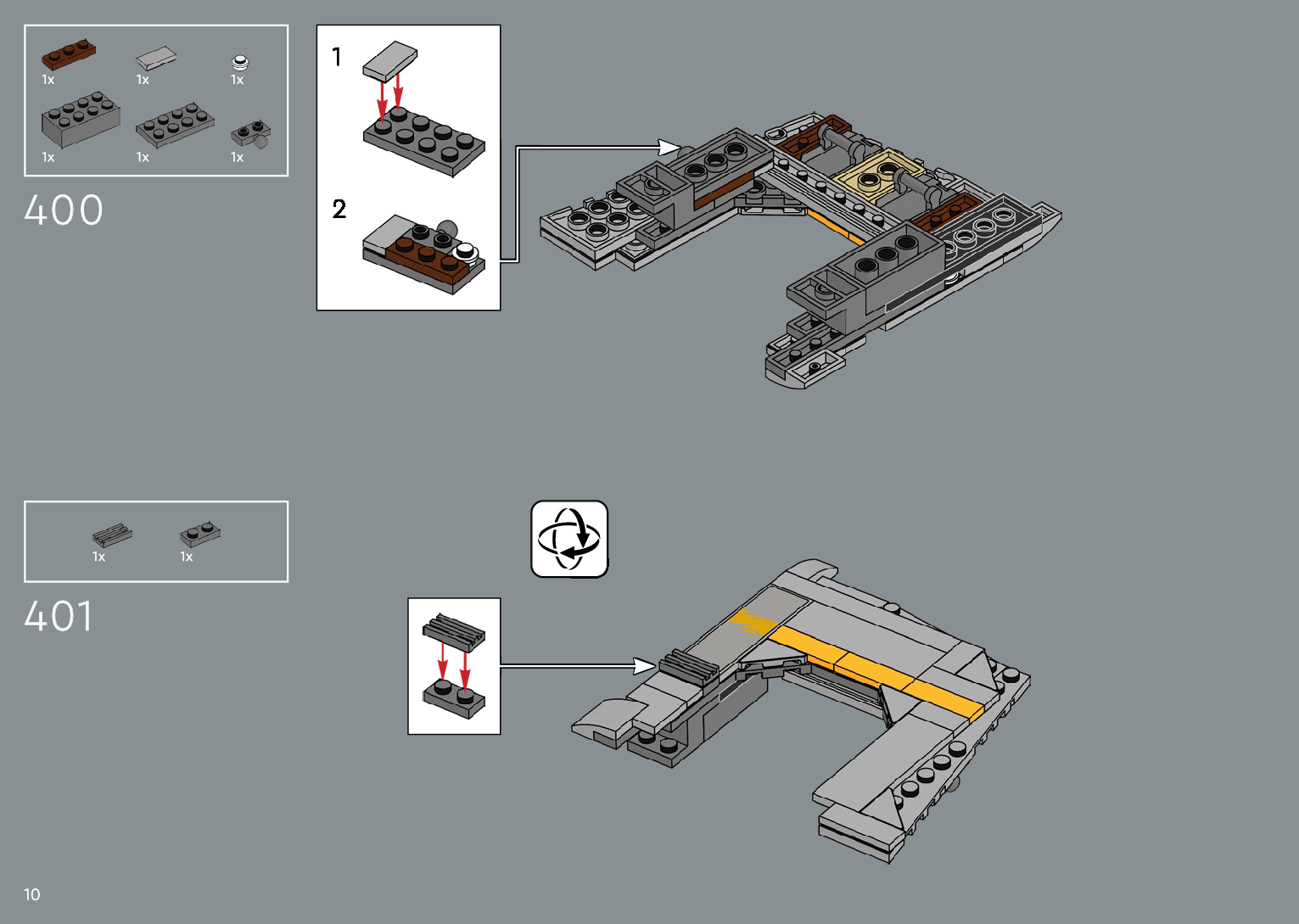 1x 1x 1x
1x 1x 1x

400

1

2

1x 1x

401

10