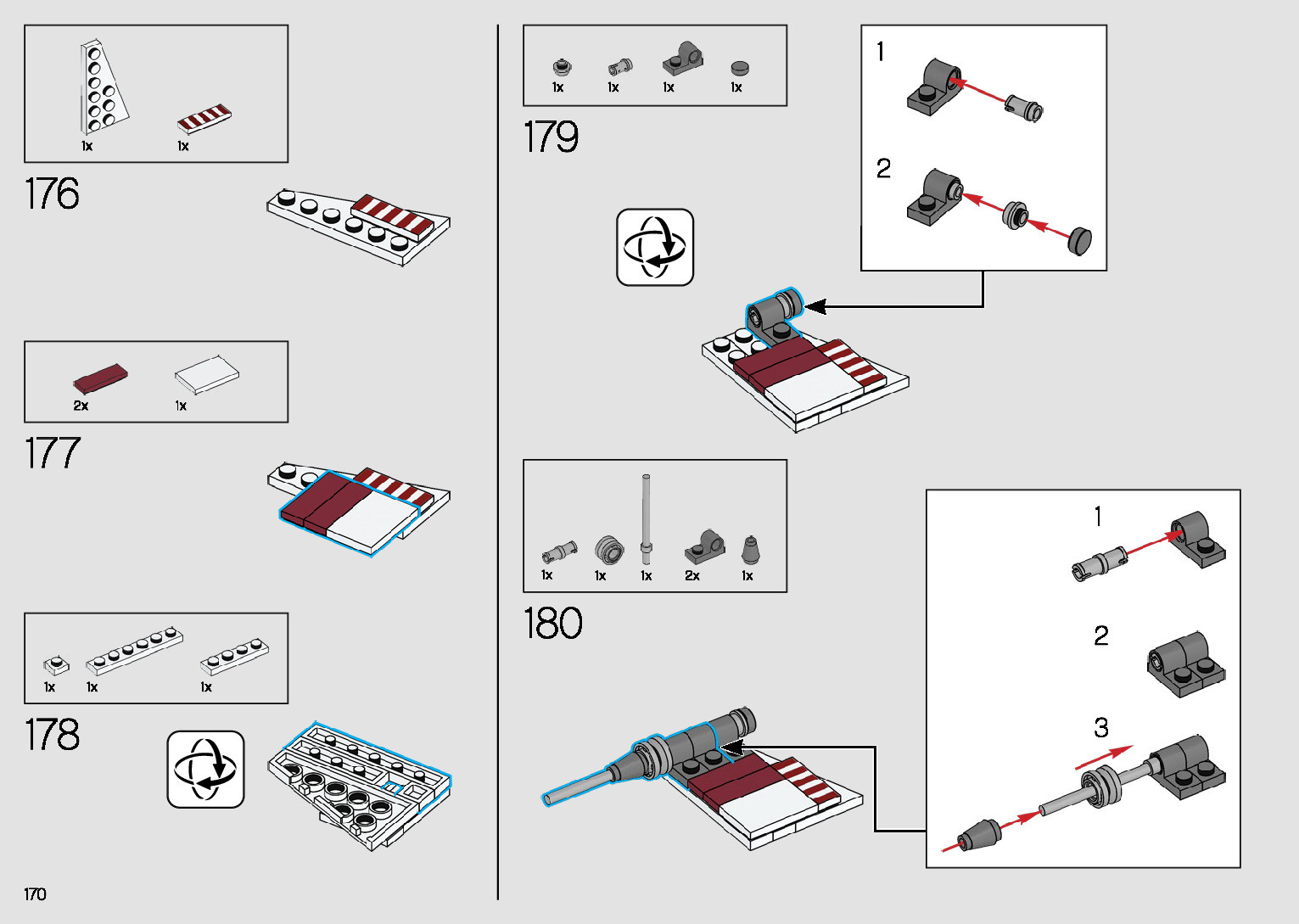 1x
1x

176

2x
1x

177

1x
1x
1x

178

170

1x
1x
1x
1x

179

1

2

1x
1x
1x
2x
1x

180

1

2

3