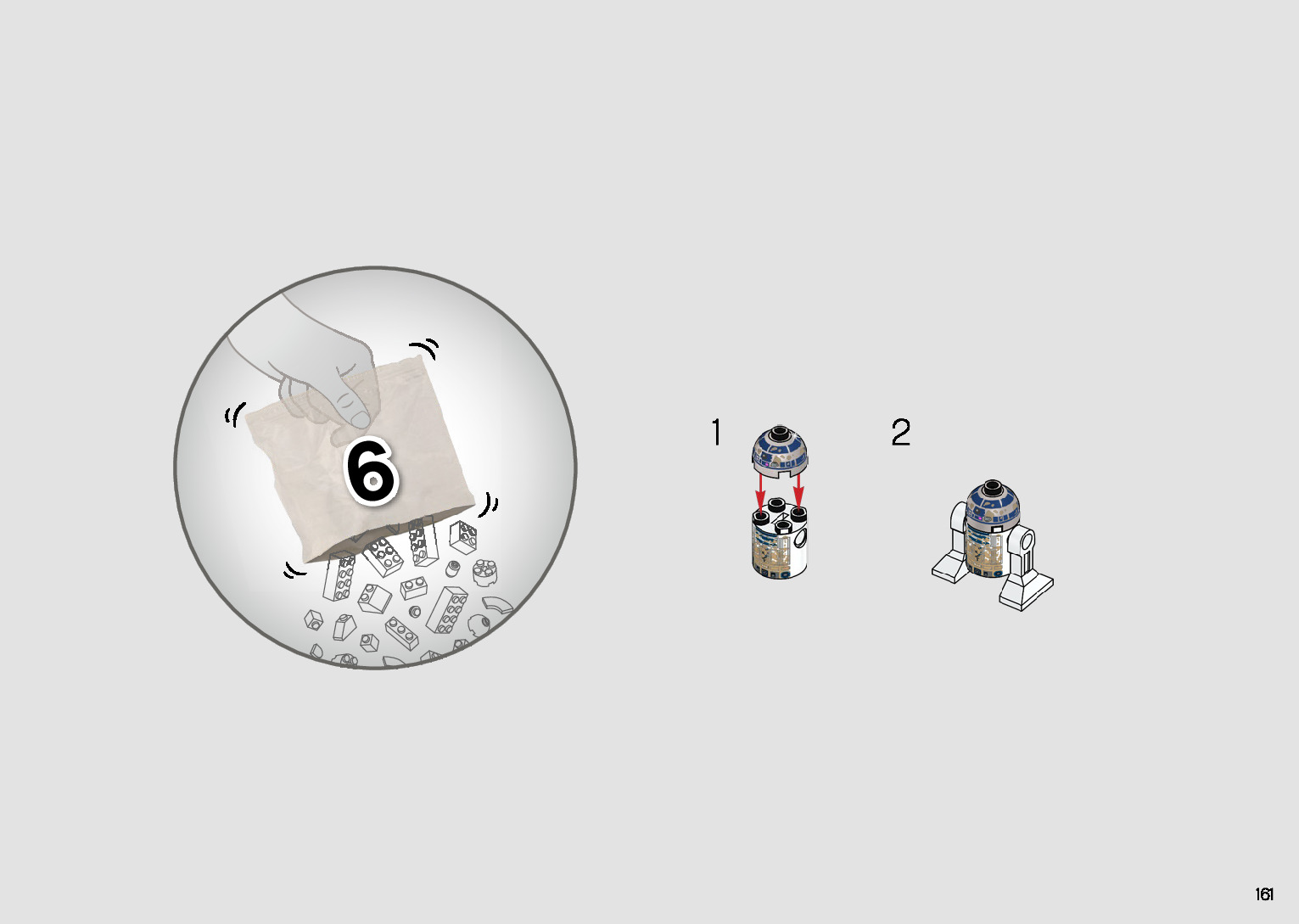 6

1

2

161