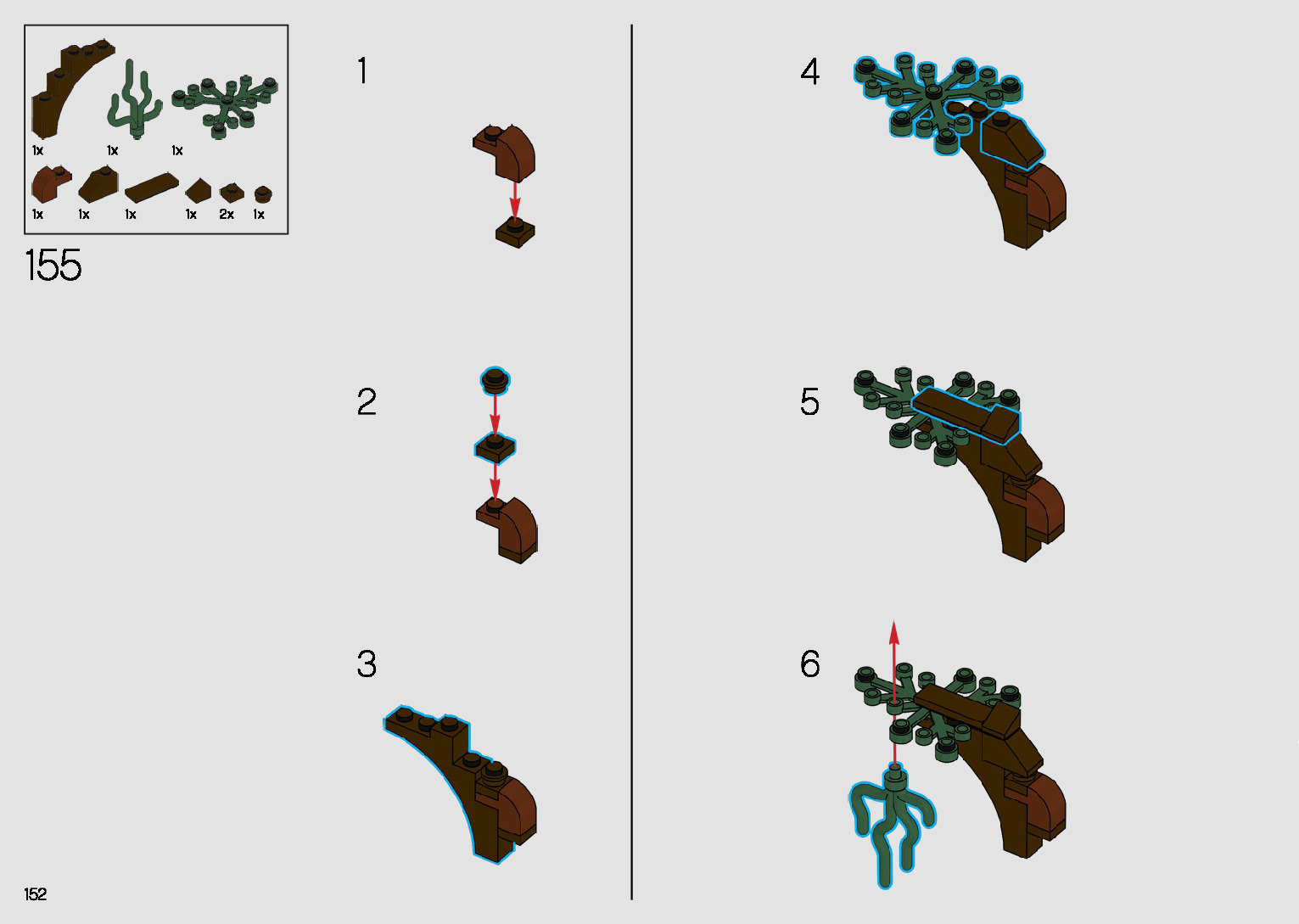 1x 1x 1x
1x 1x 1x 1x 2x 1x

155

1

2

3

4

5

6

152