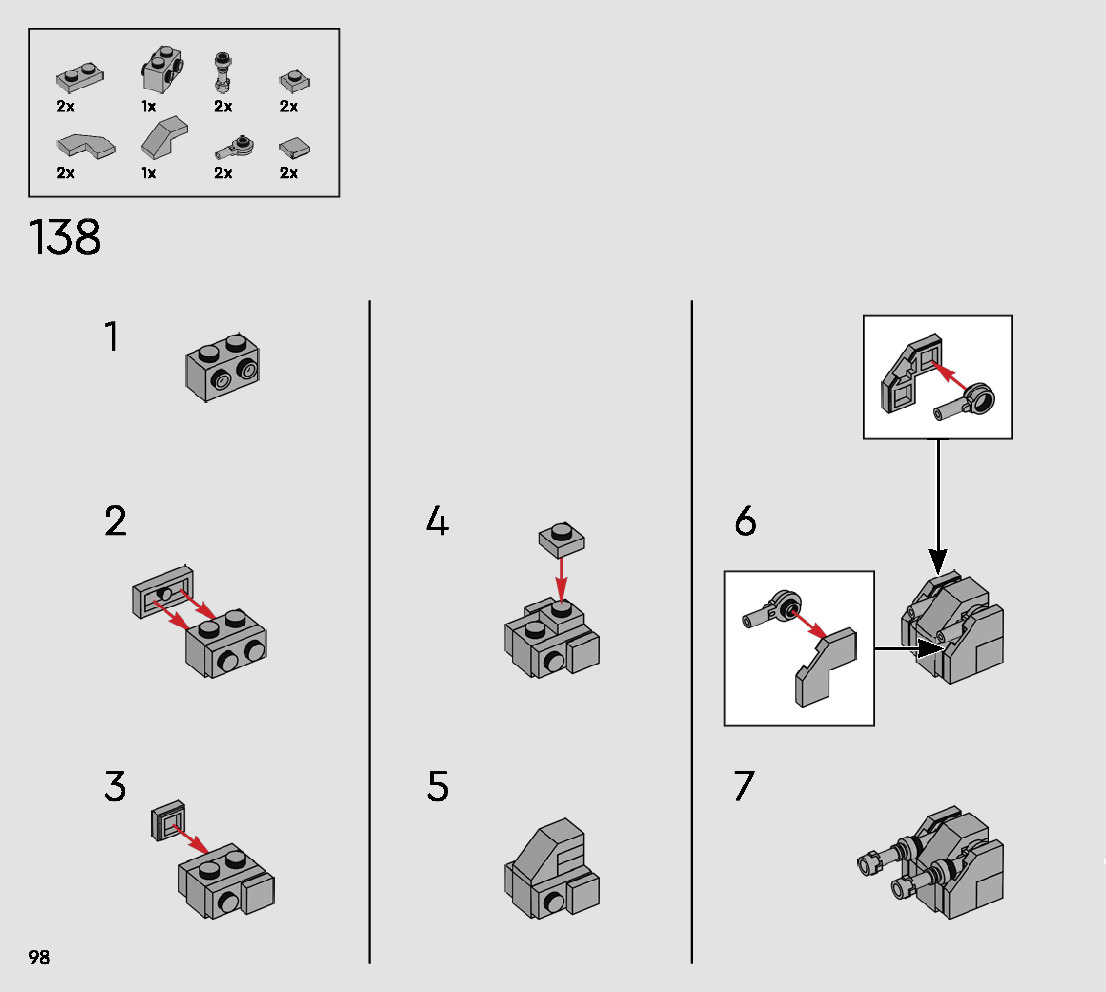 2x
1x
2x
2x
2x
1x
2x
2x

138

1

2

3

4

5

6

7

98