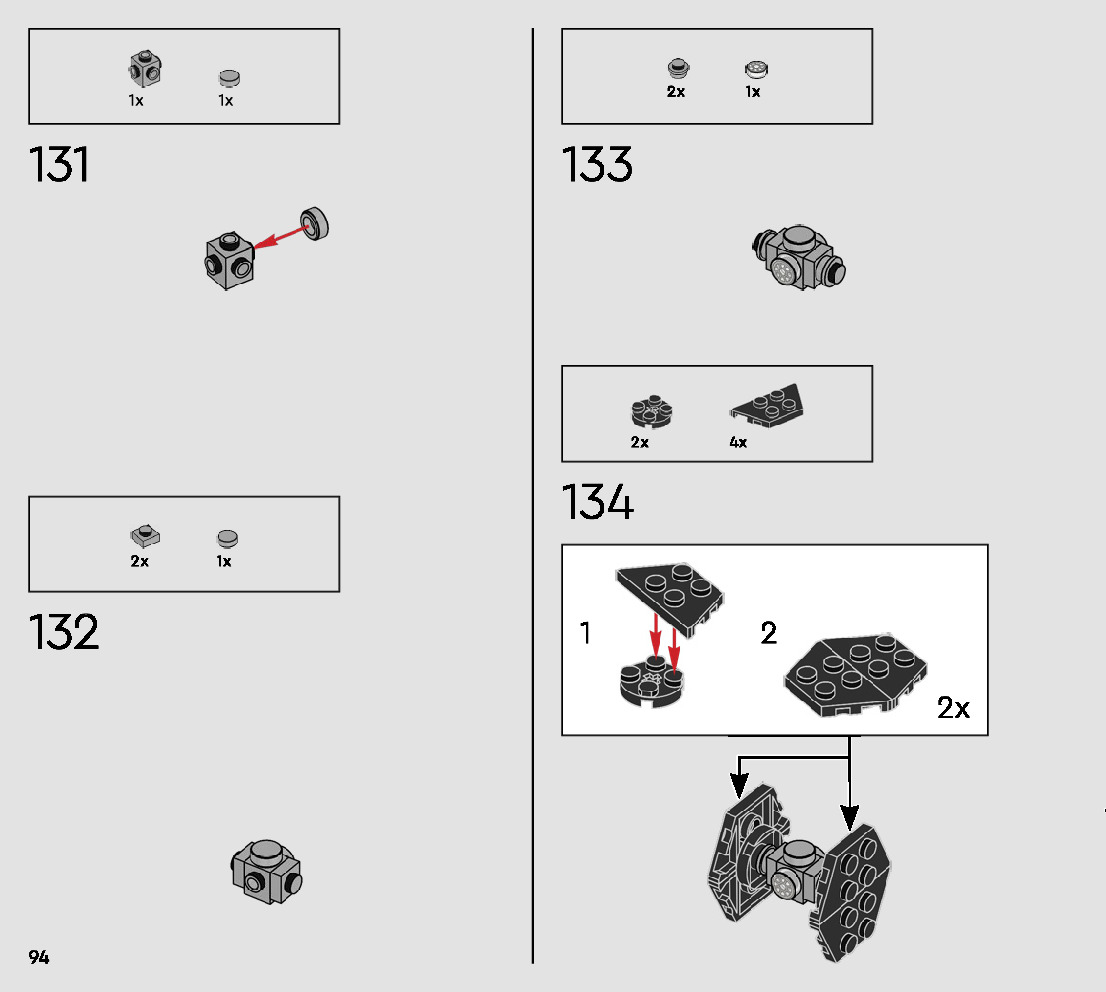 1x 1x

131

2x 1x

132

94

2x 1x

133

2x 4x

134

1

2

2x