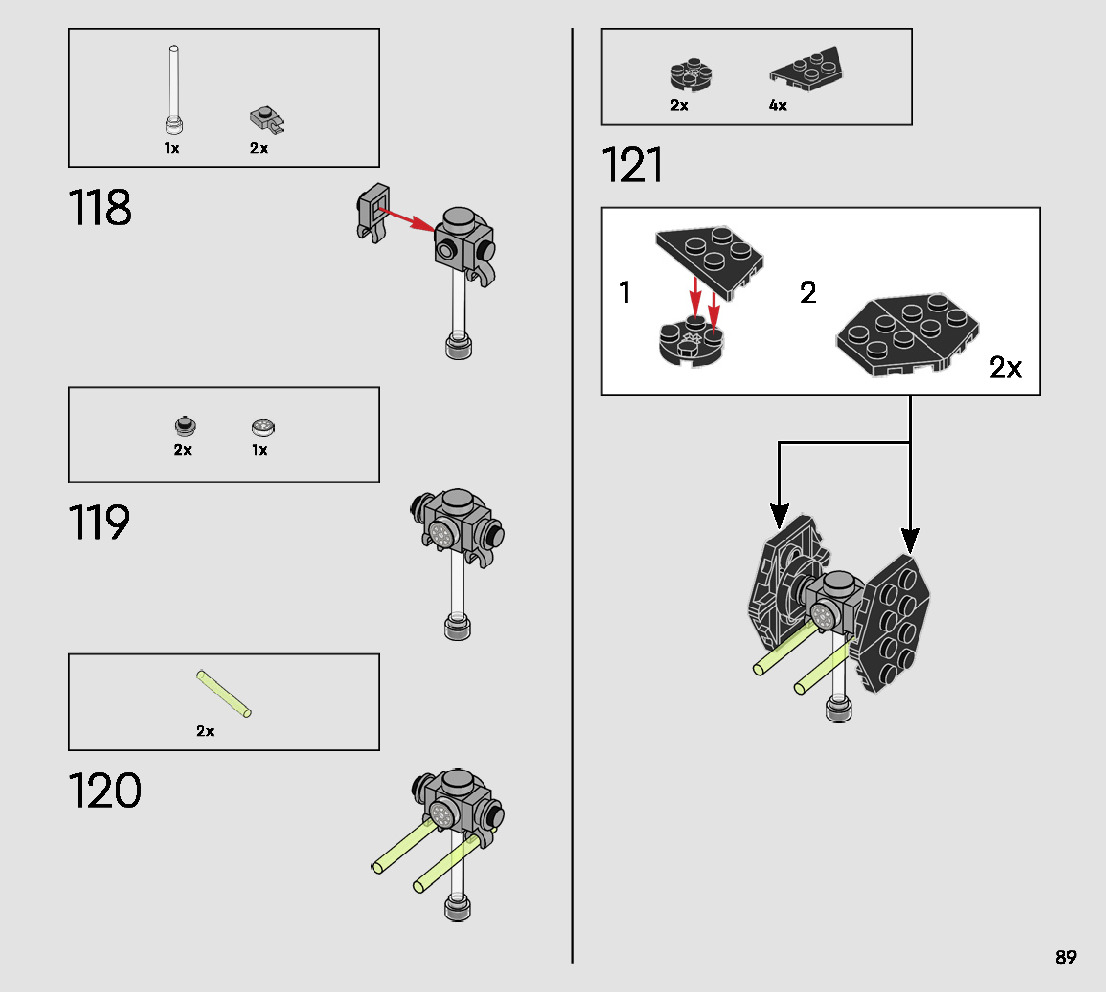 1x 2x

118

2x 1x

119

2x

120

2x 4x

121

1

2

2x

89