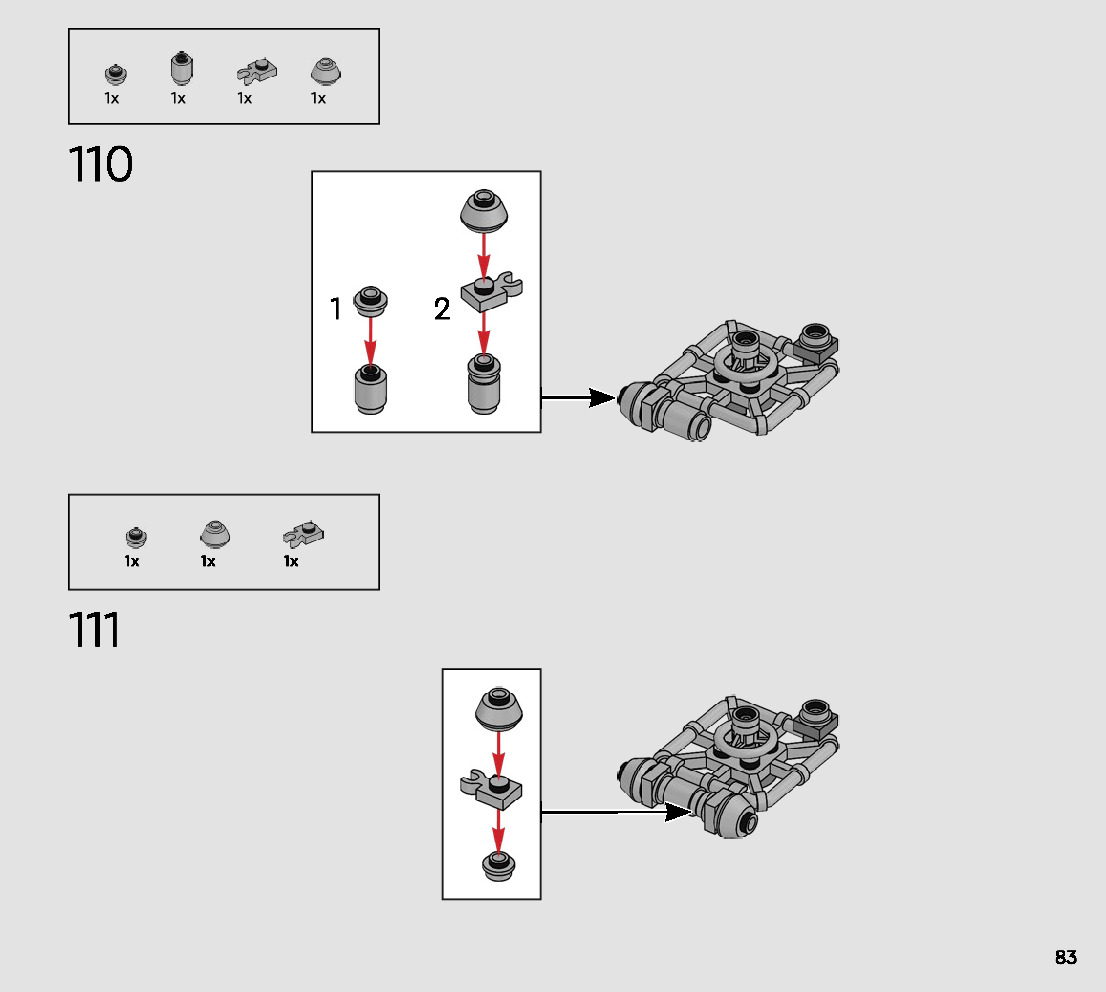 1x 1x 1x 1x

110

1

2

1x 1x 1x

111

83