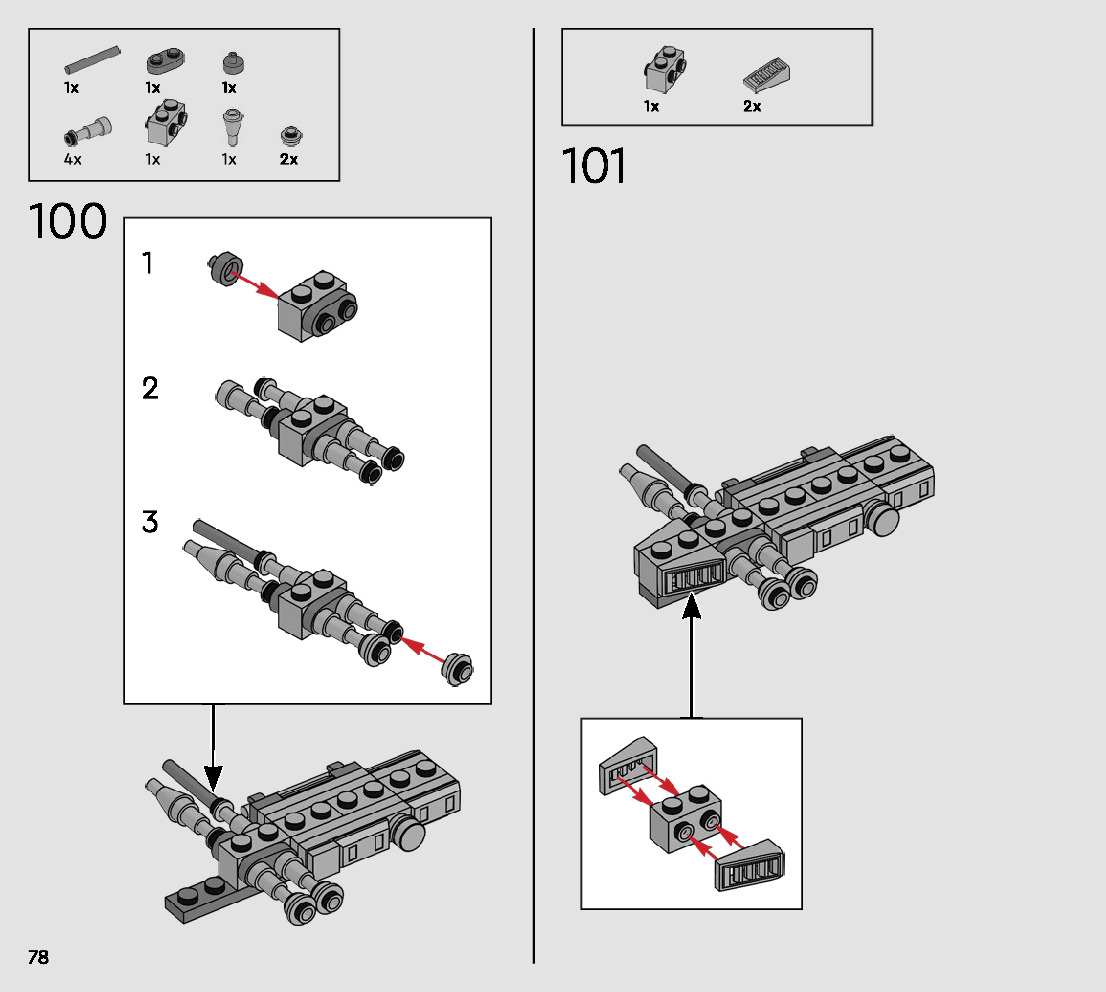 1x 1x 1x
4x 1x 1x 2x

100

1

2

3

1x 2x

101

78