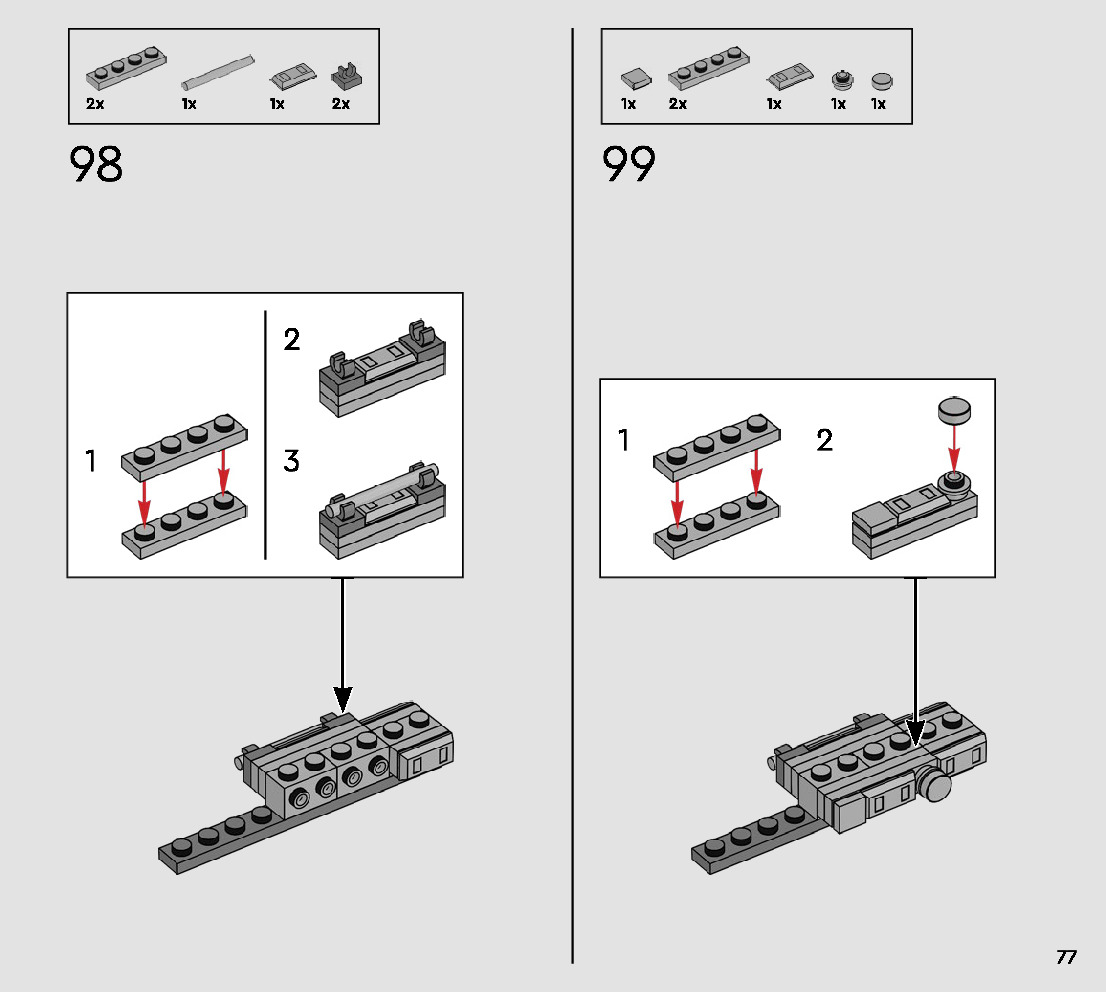 2x 1x 1x 2x

98

1

2

3

1x 2x 1x 1x 1x

99

1

2

77