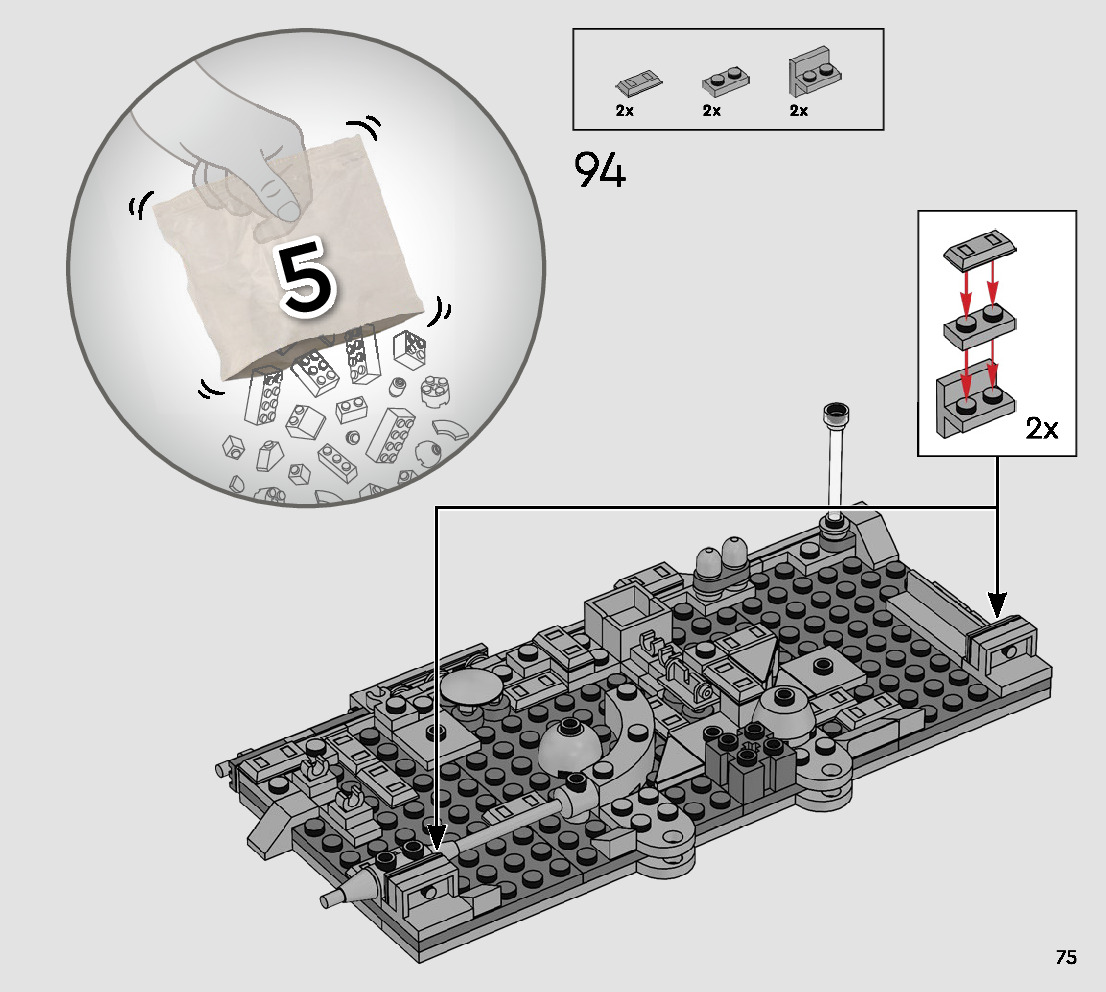 5

2x 2x 2x

94

2x

75